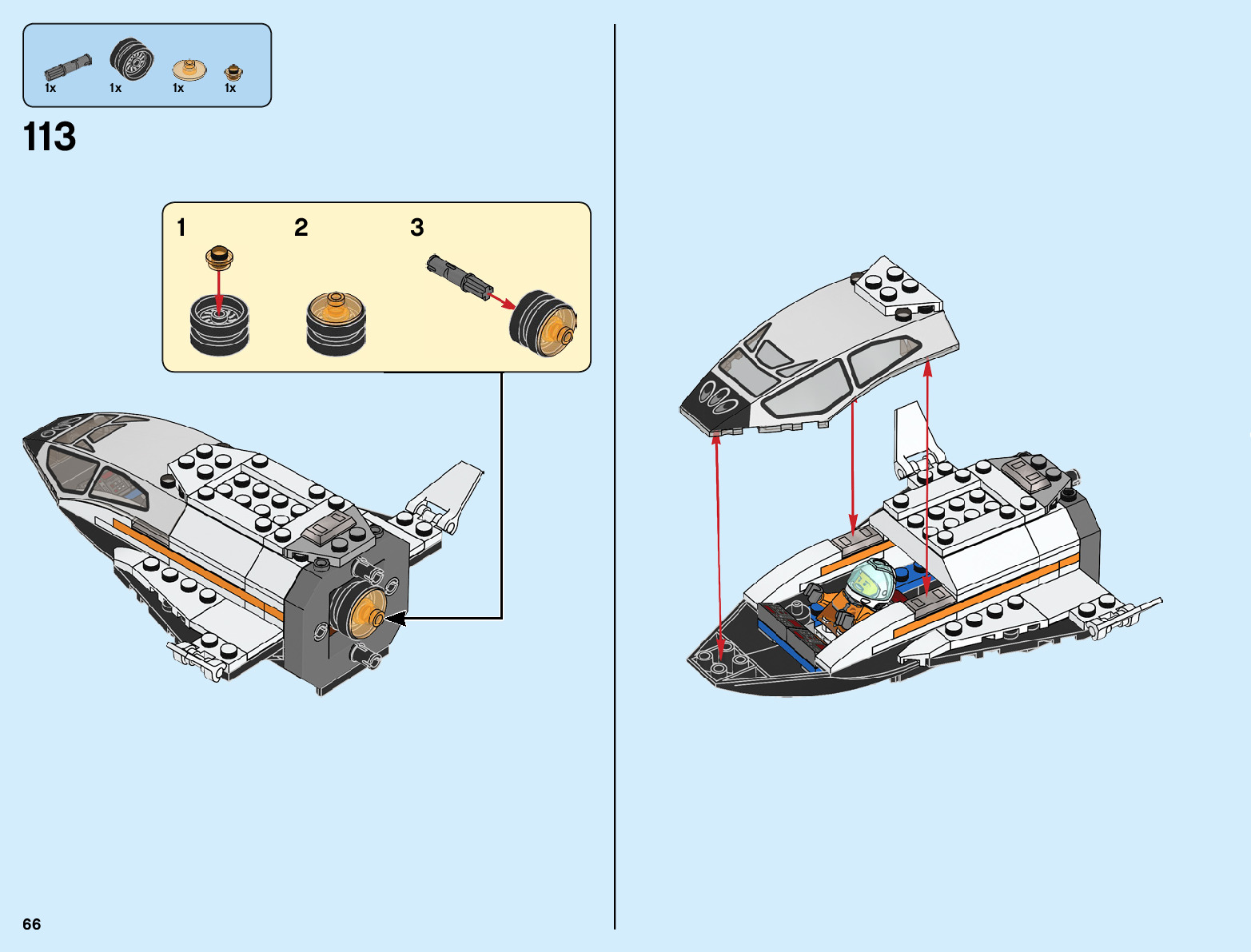 1x 1x 1x 1x

113

1

2

3

66