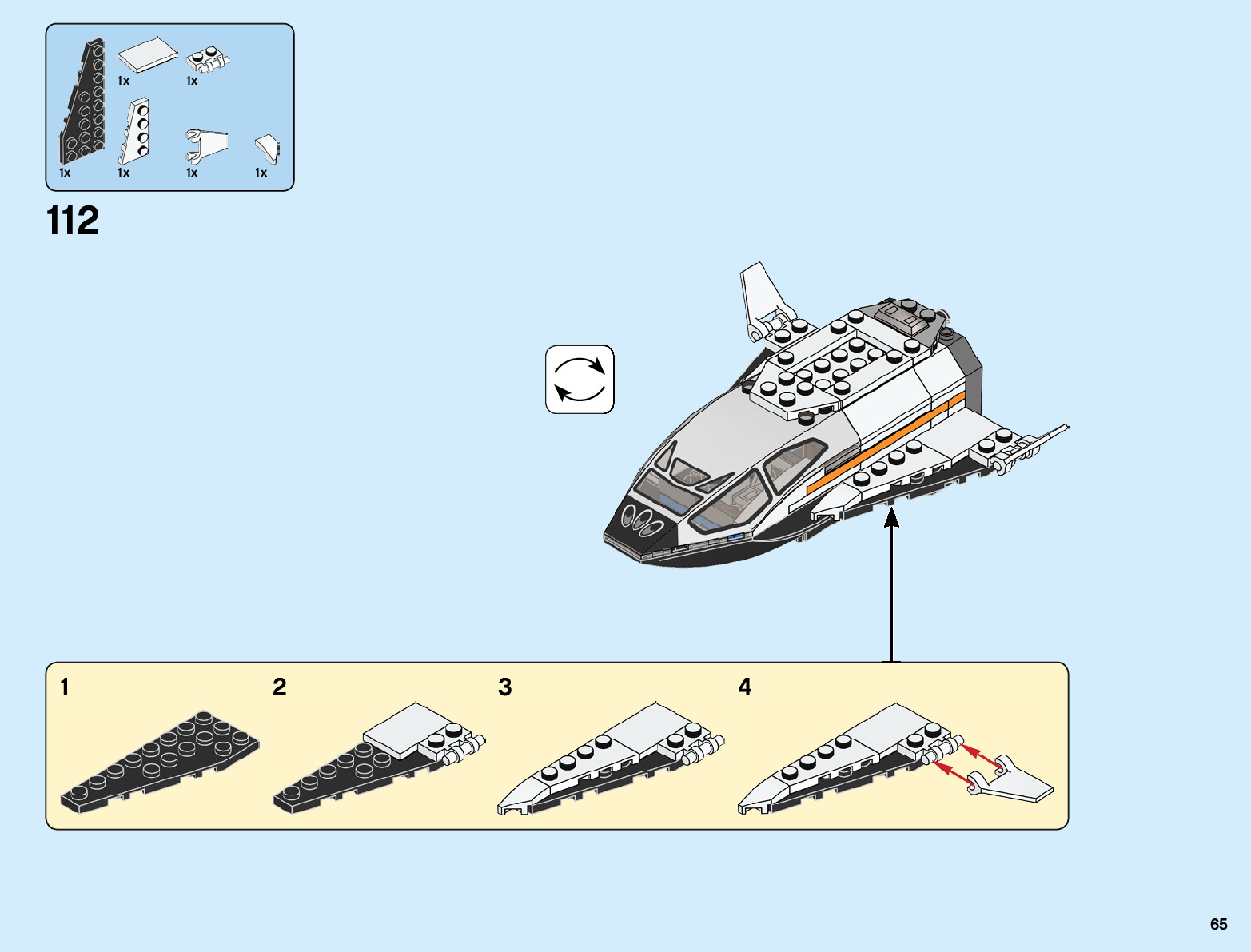 1x 1x

1x 1x 1x 1x

112

1 2 3 4

65