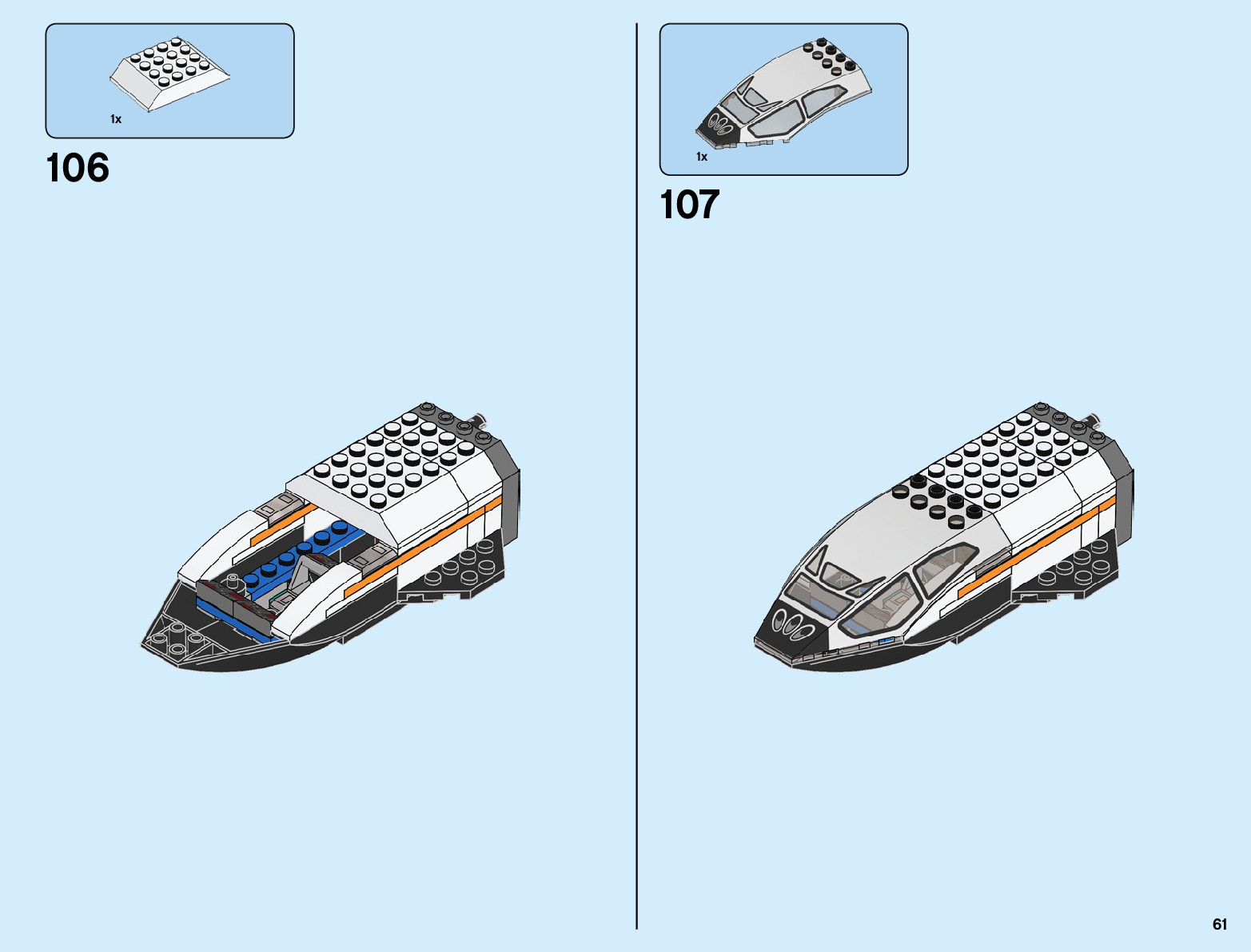 1x

106

1x

107

61