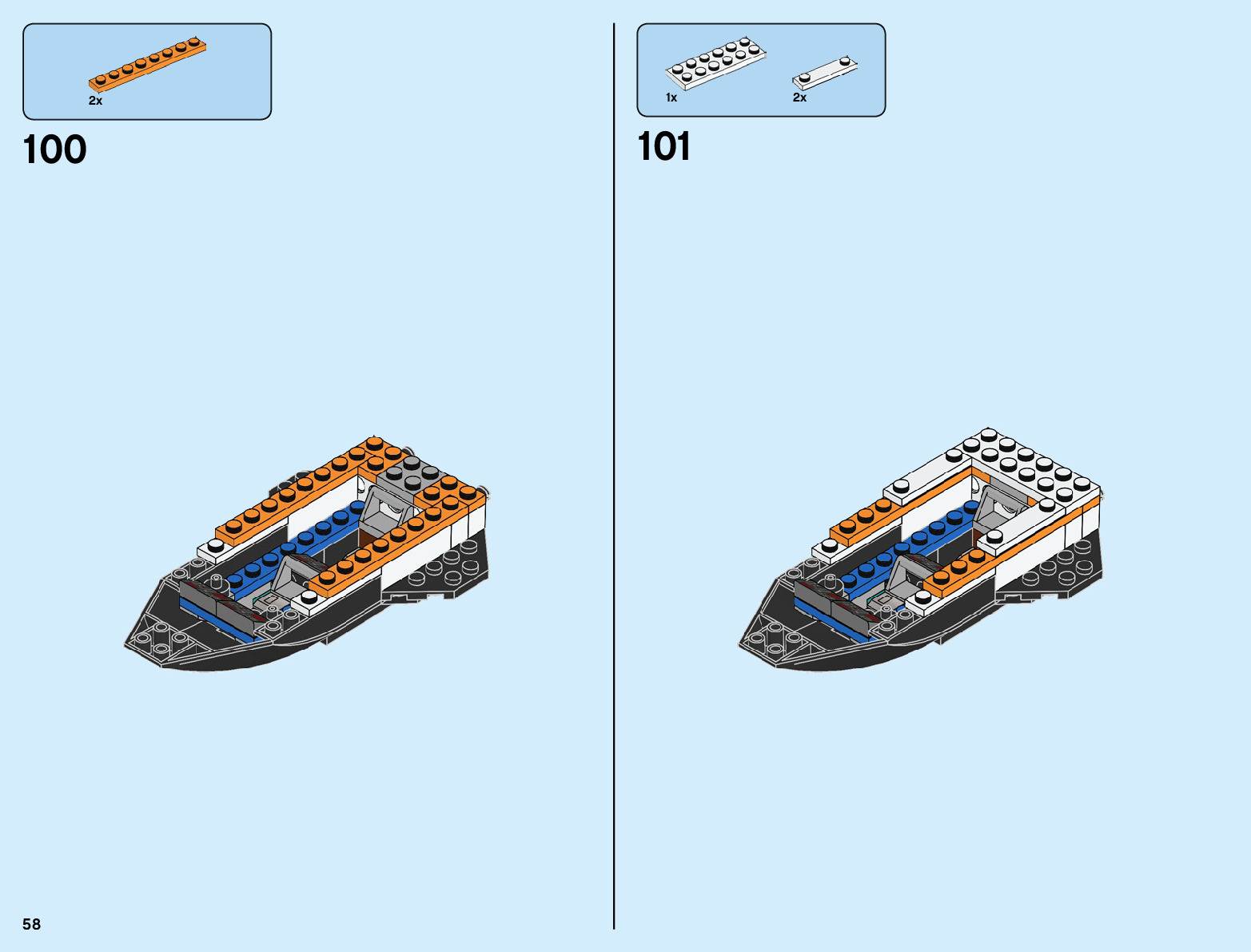 2x

100

1x

2x

101

58