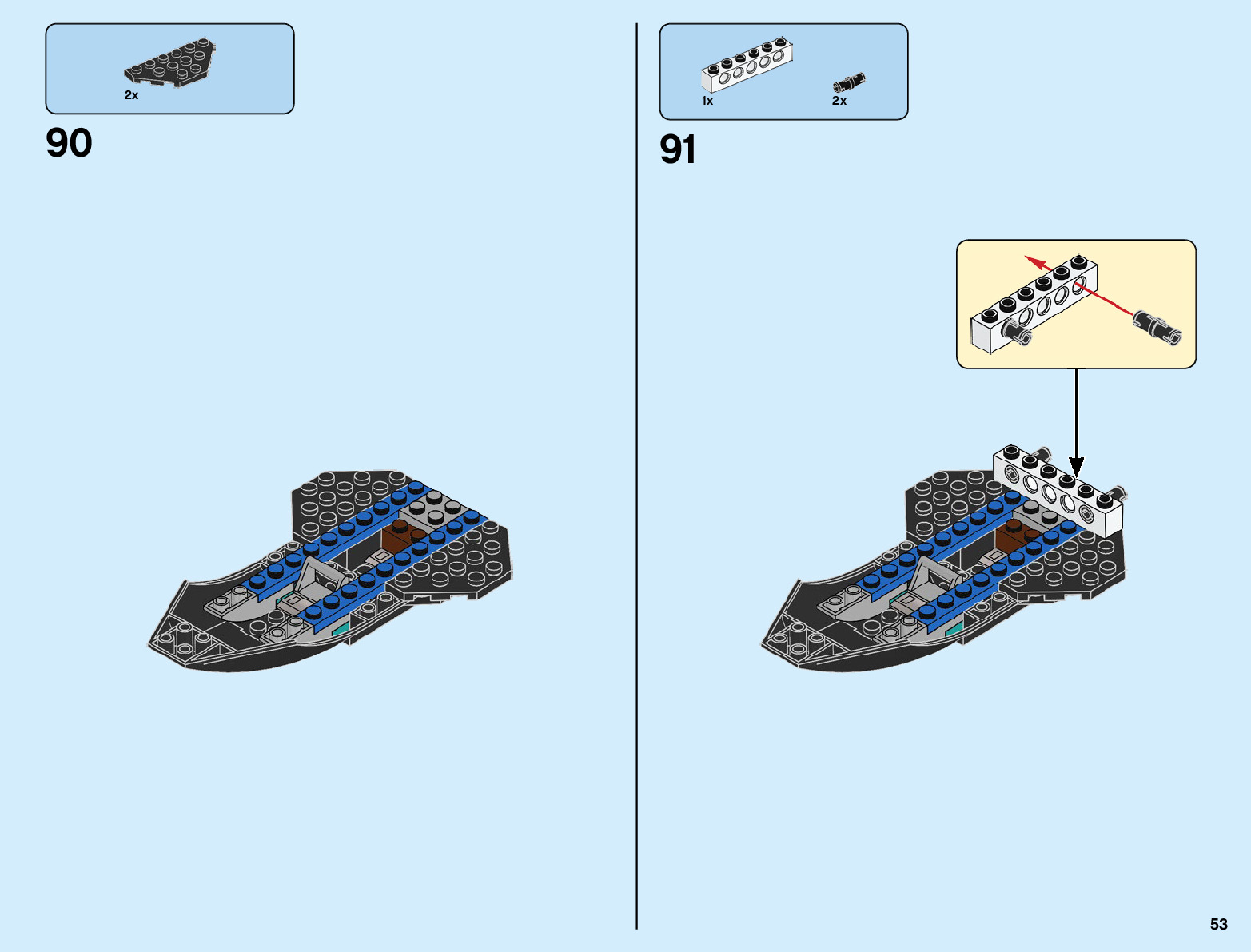 2x

90

1x

2x

91

53