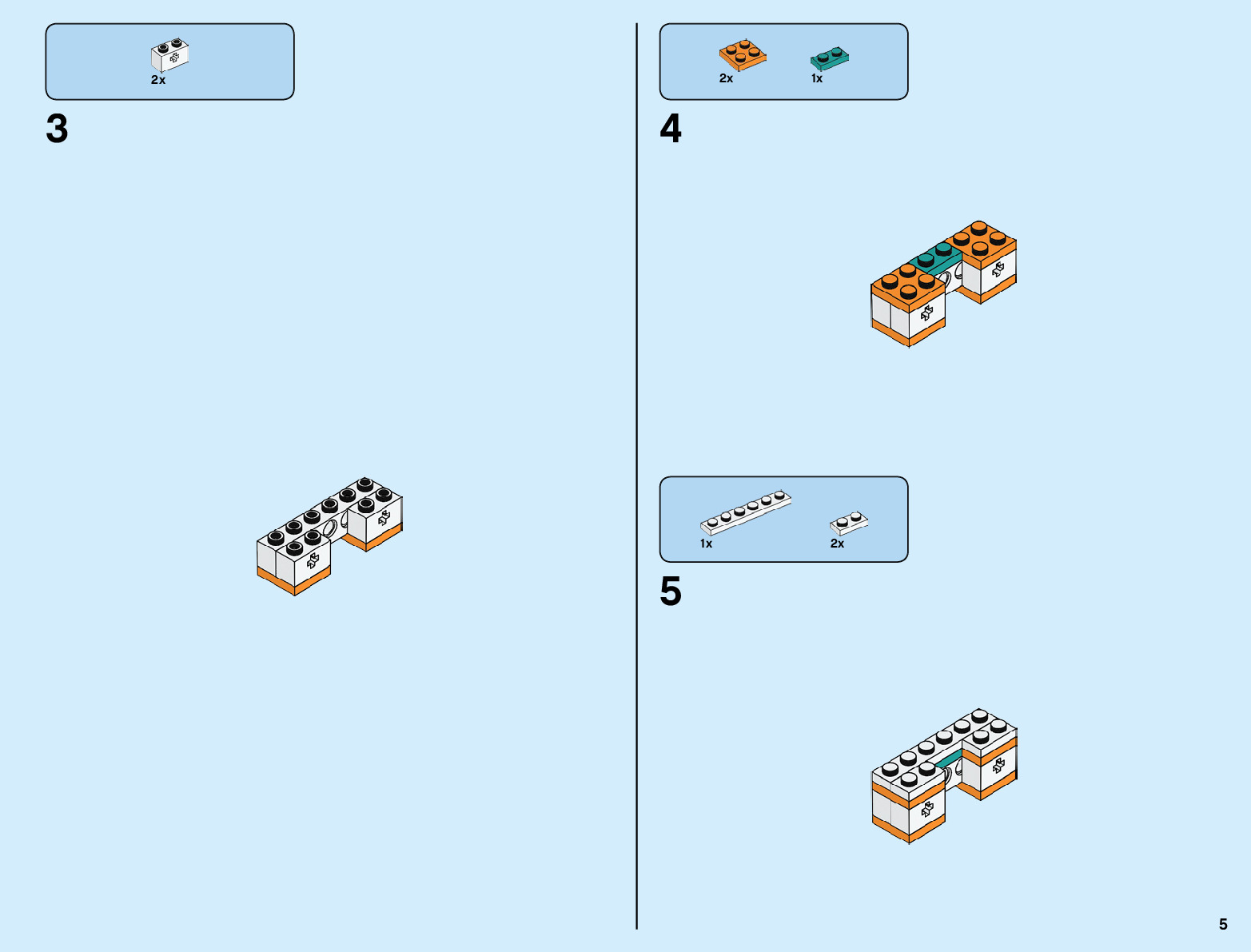 2x

3

2x 1x

4

1x 2x

5

5