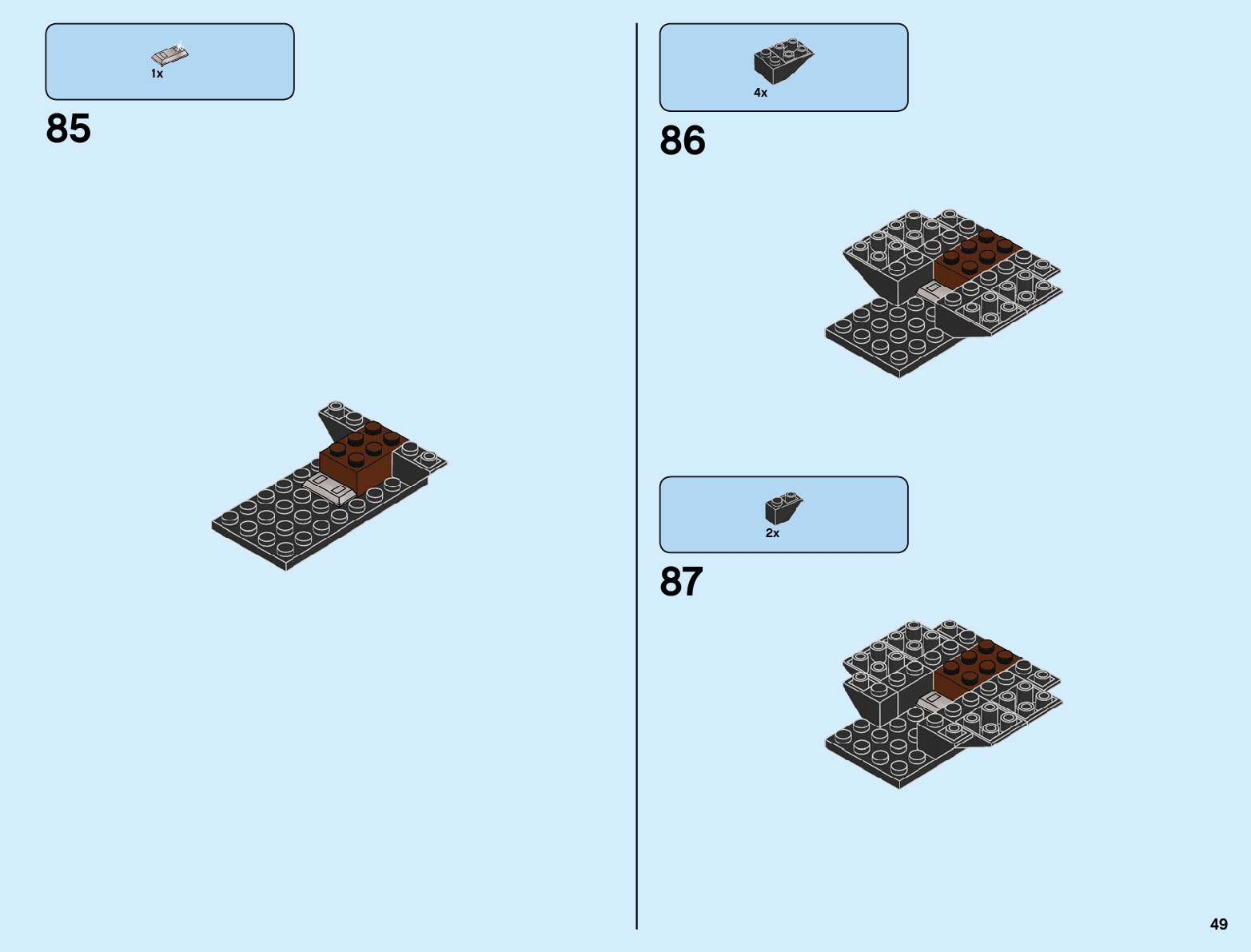 1x

85

4x

86

2x

87

49