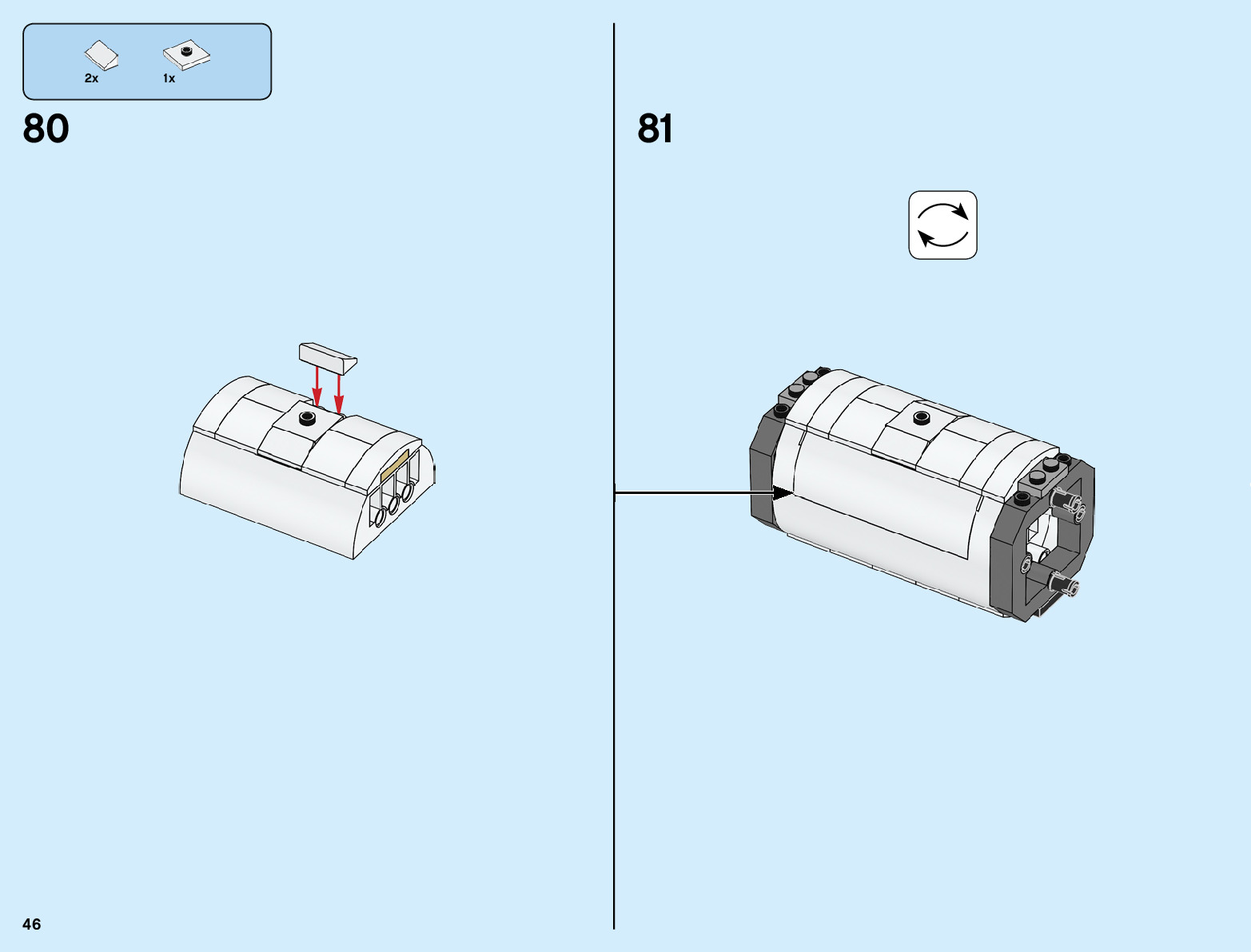 2x
1x

80

81

46