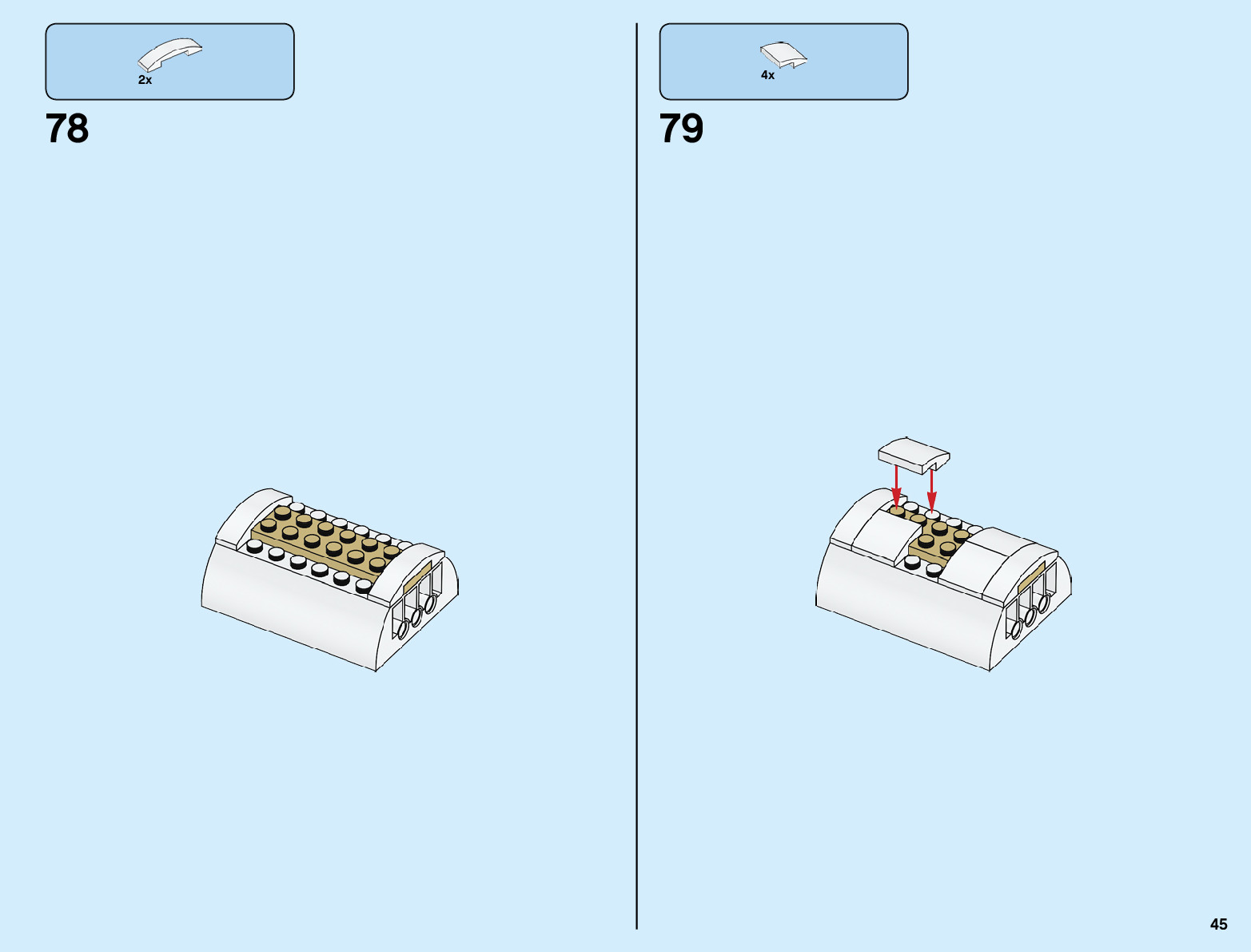 2x

78

4x

79

45