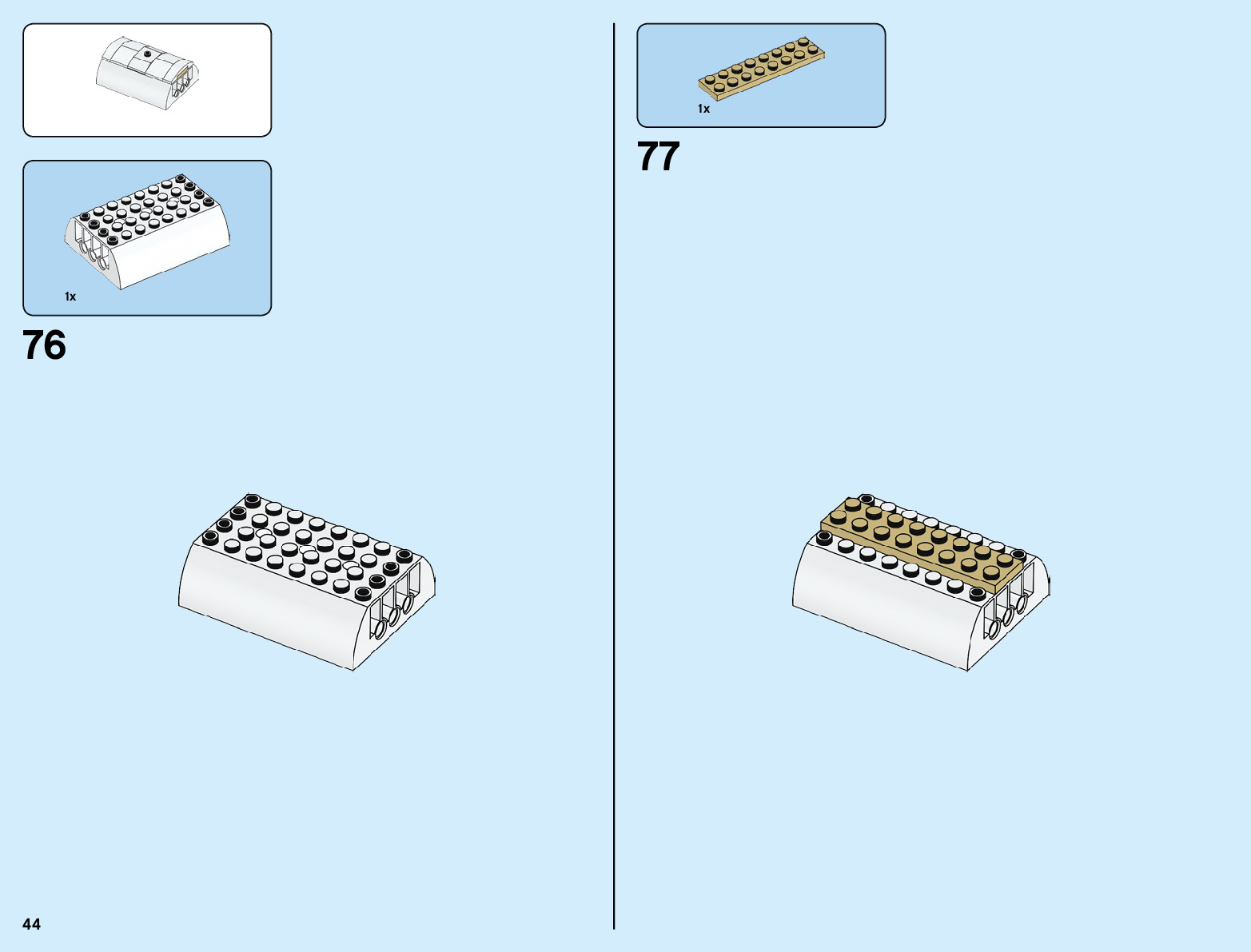 1x

76

44

1x

77