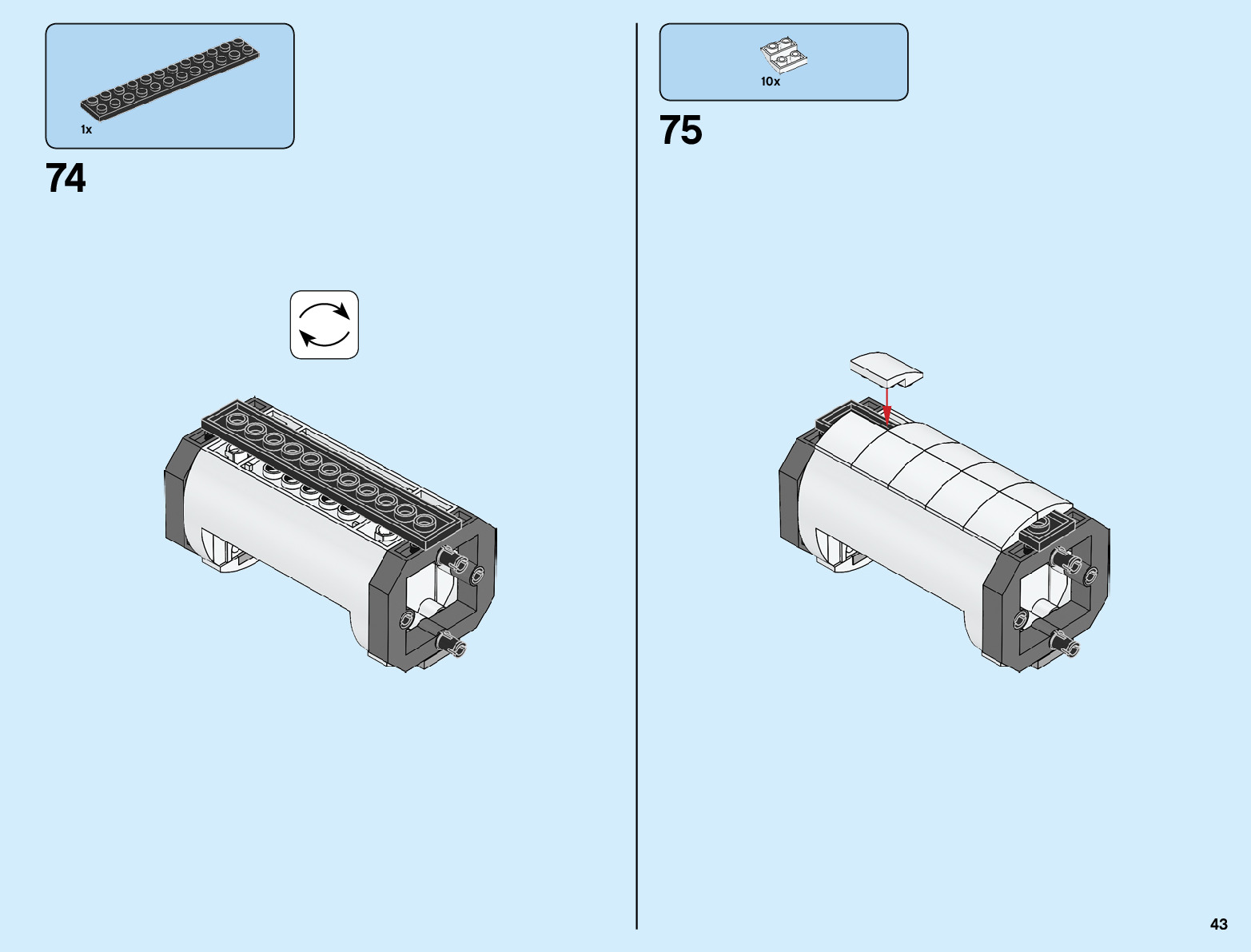 1x

74

10x

75

43