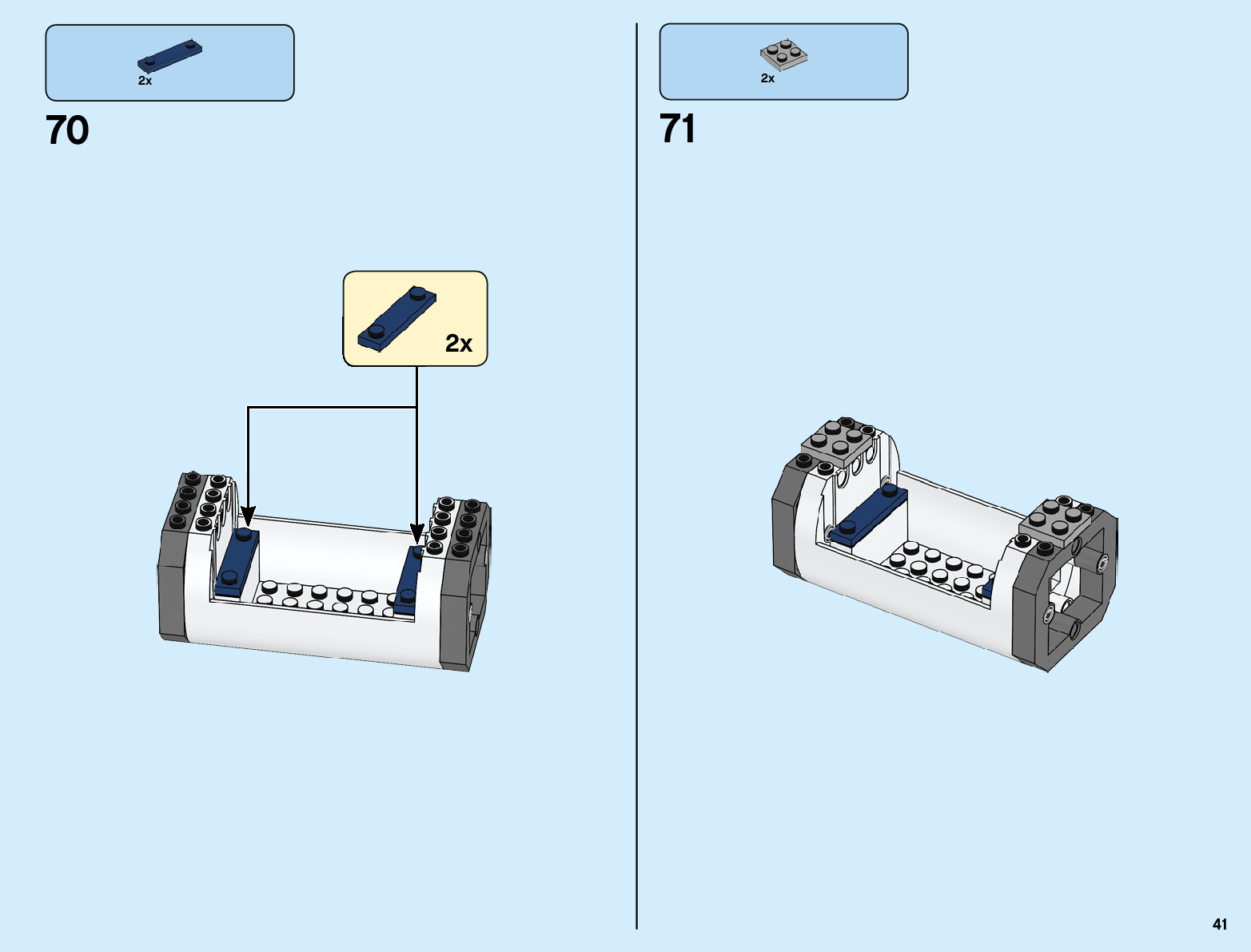 2x

70

2x

2x

71

41