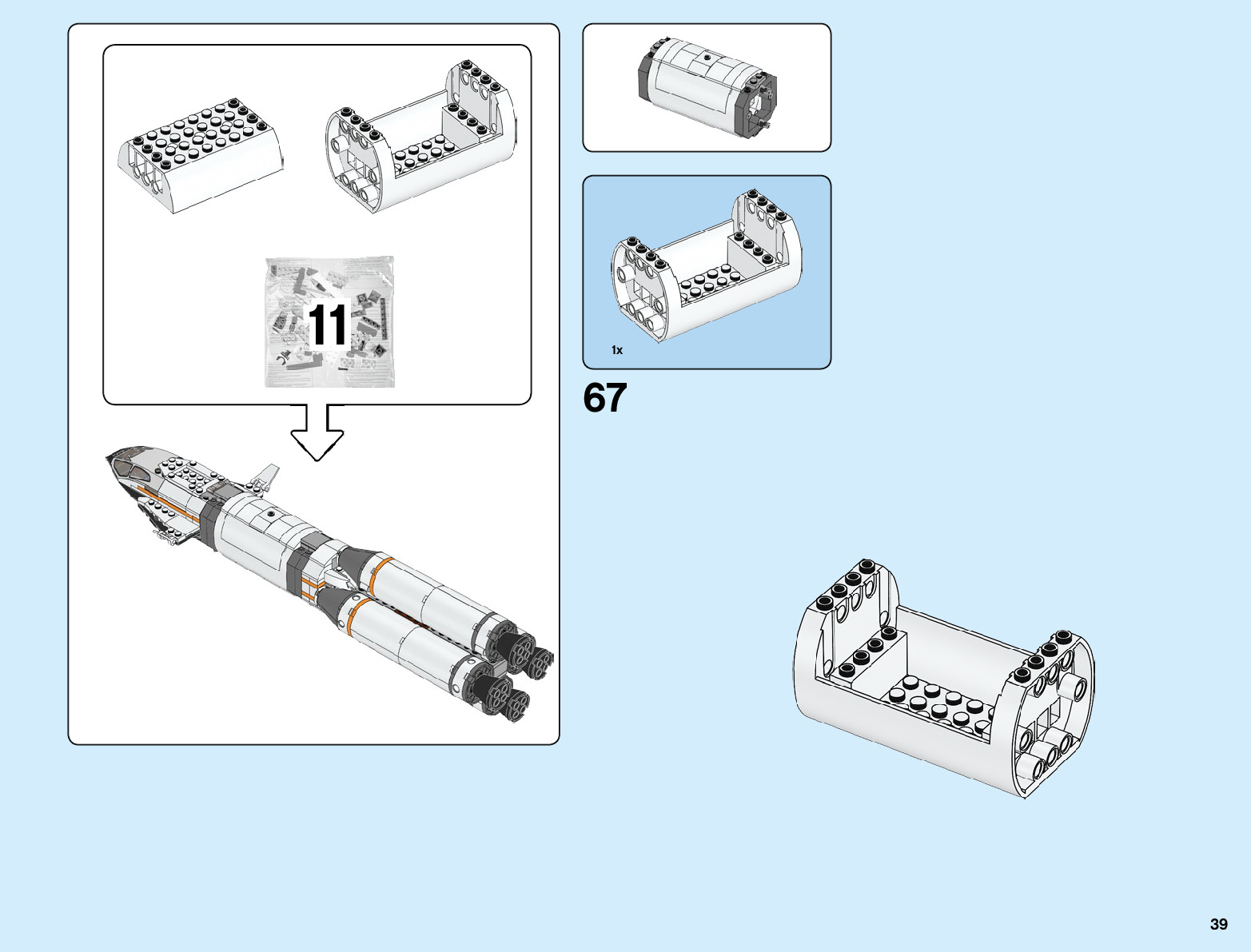 11

1x

67

39