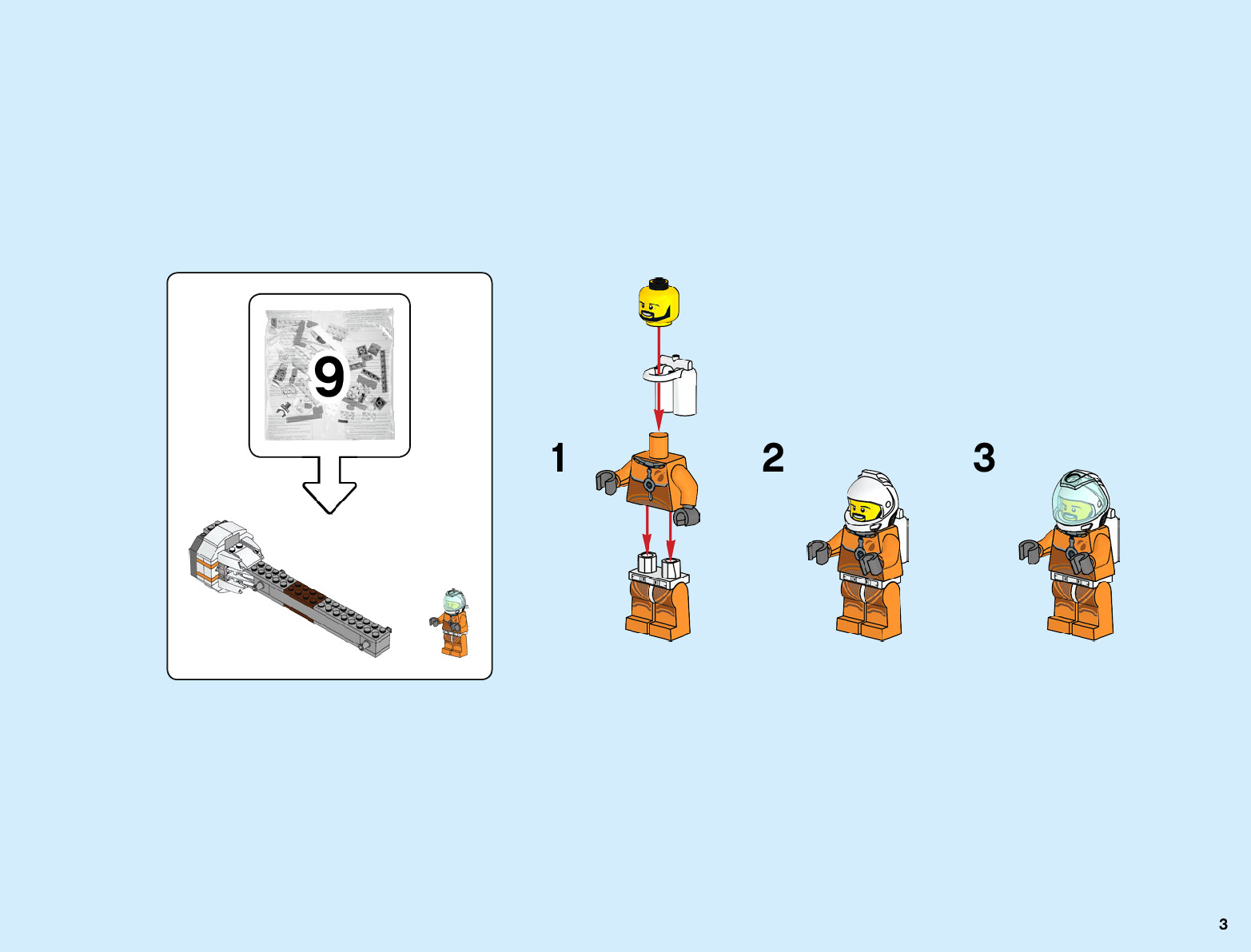 9

1

2

3

3