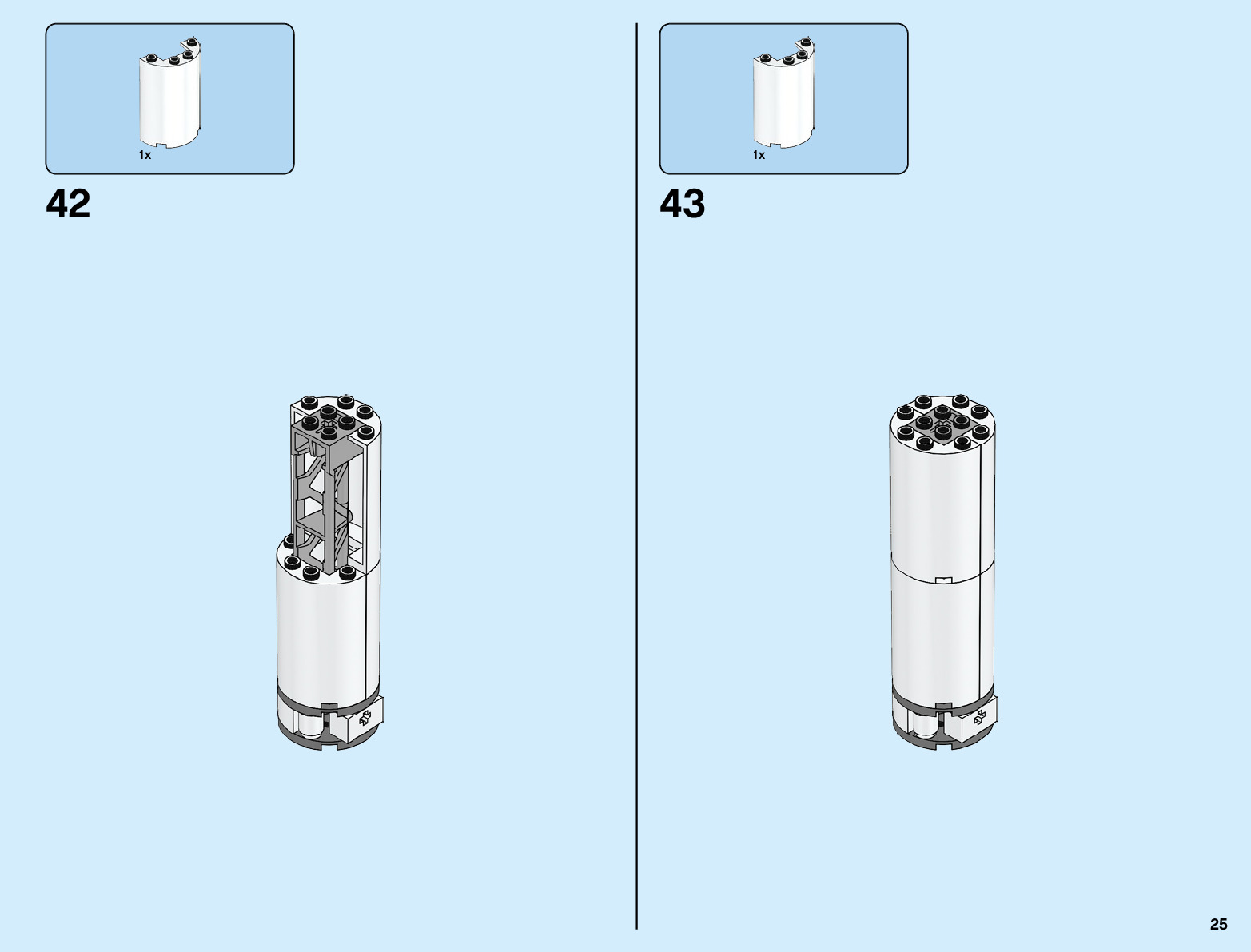 1x

42

1x

43

25