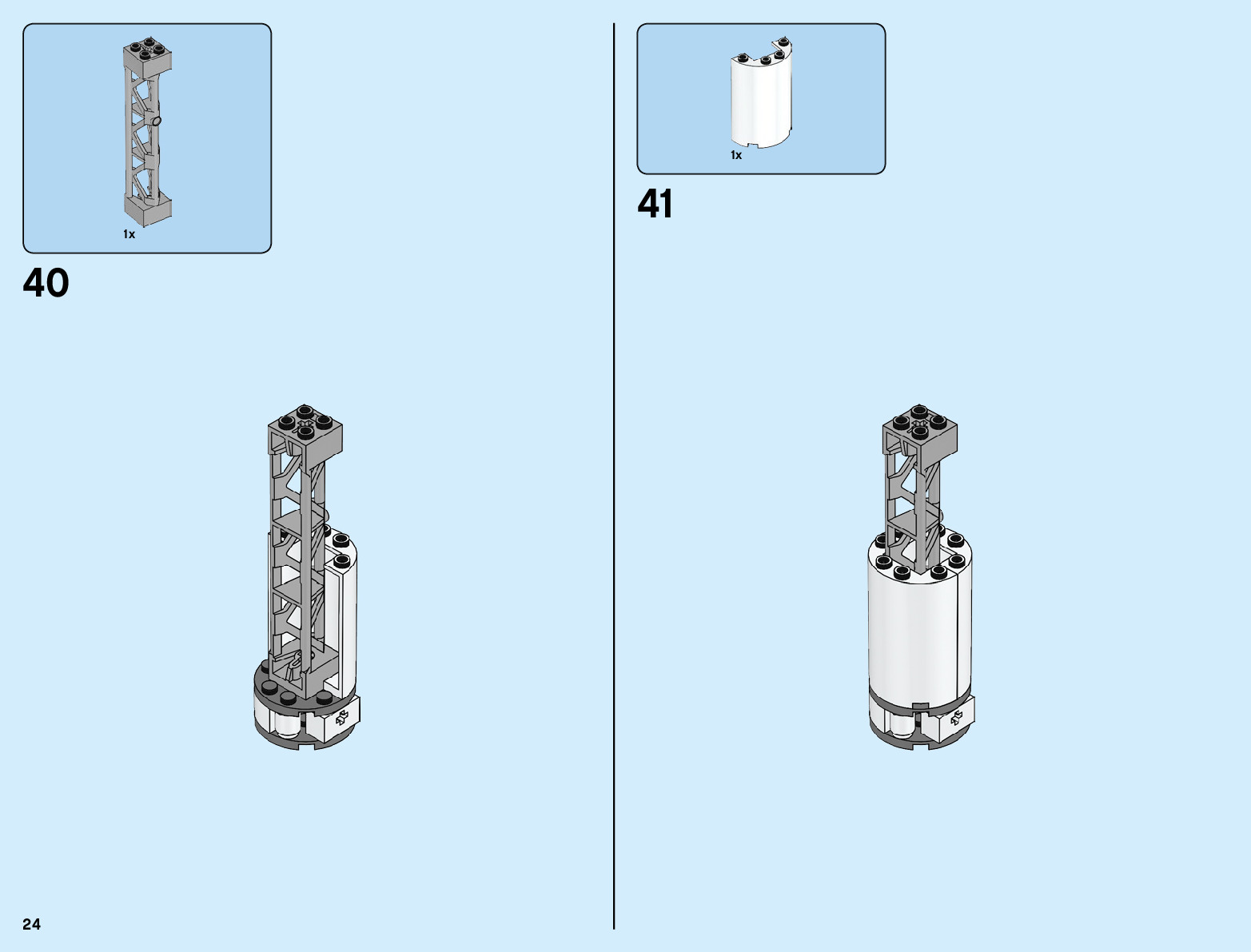 1x

40

1x

41

24