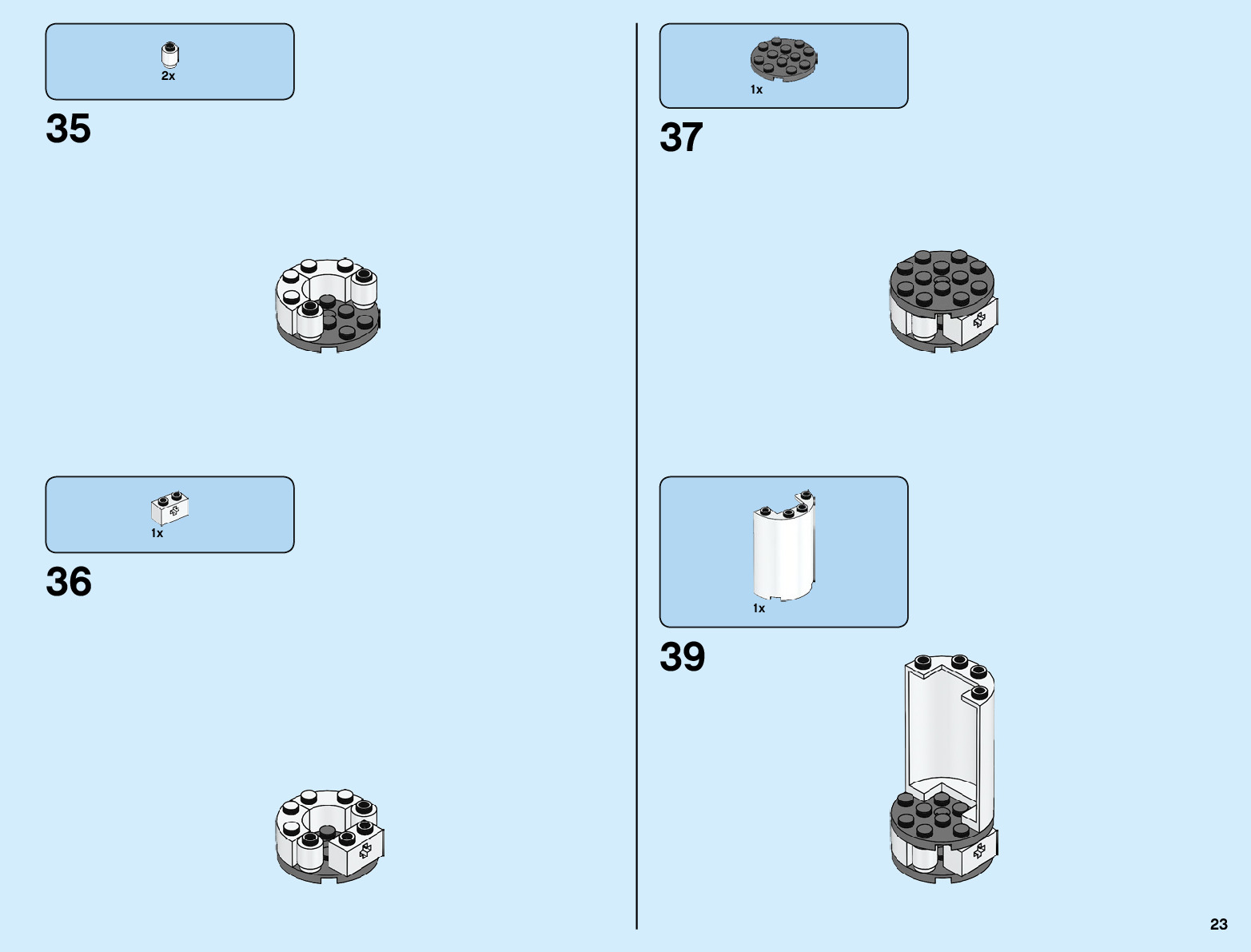 2x
35

1x
36

1x
37

1x
39

23