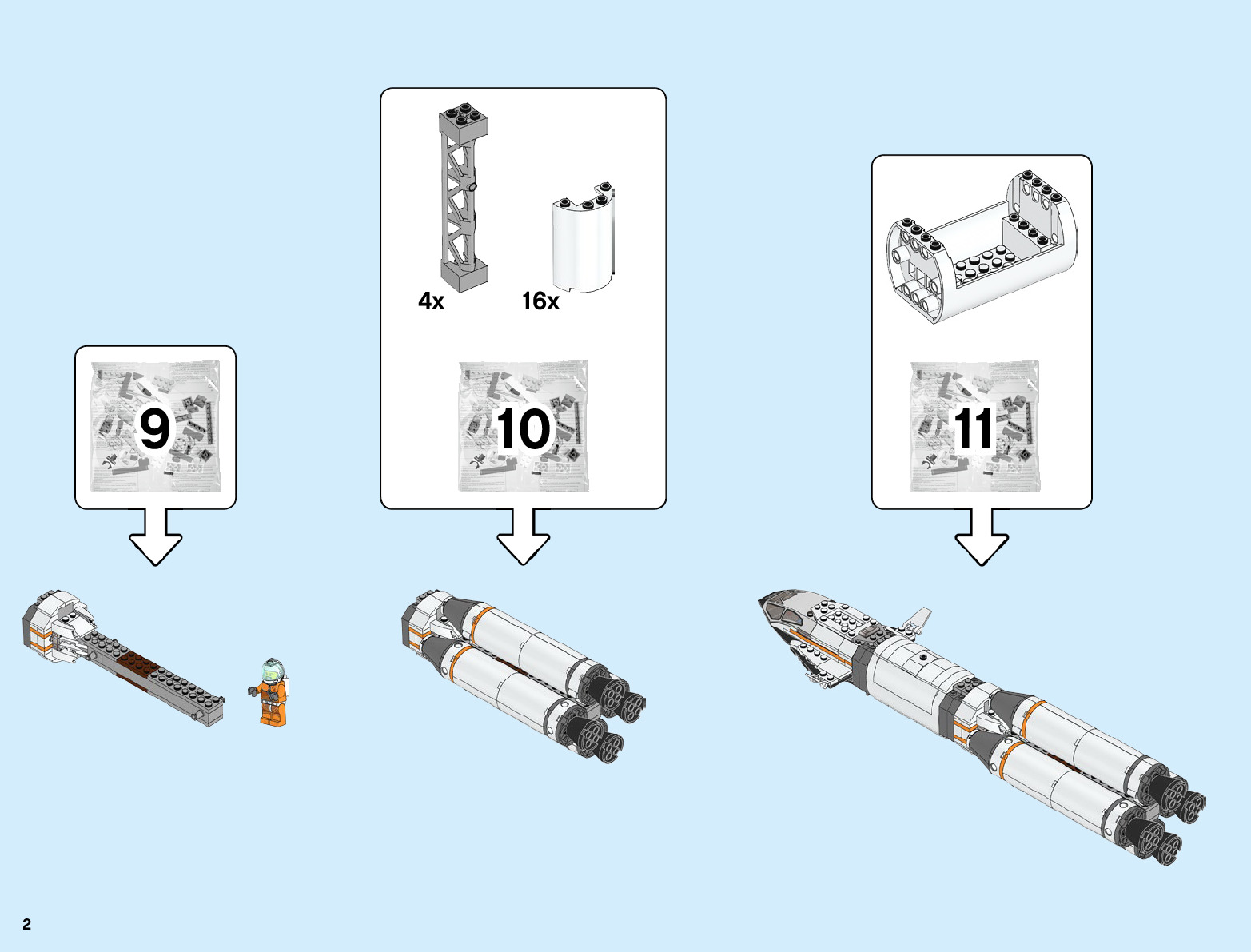 9

4x

16x

10

11

2