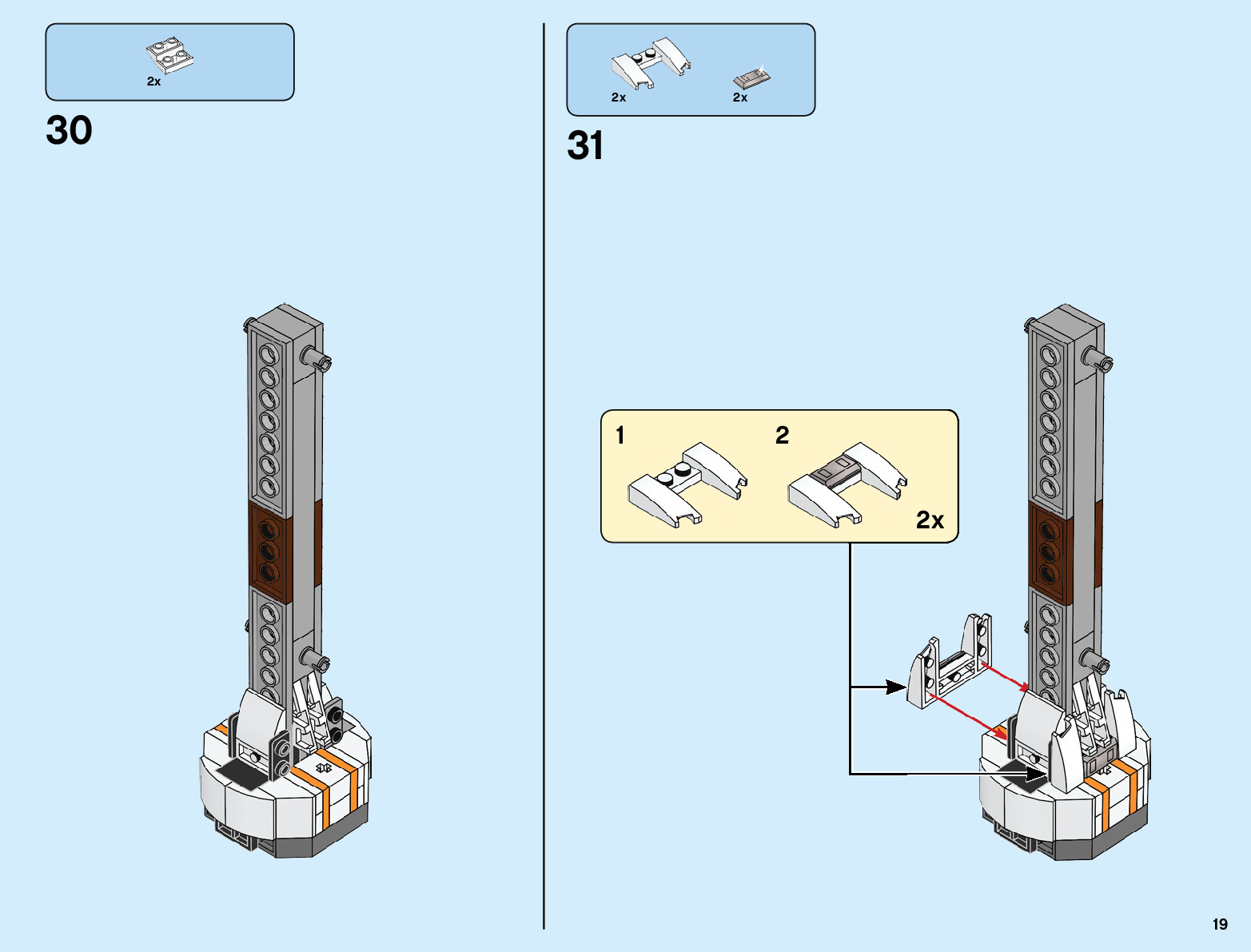 2x

30

2x

2x

31

1

2

2x

19