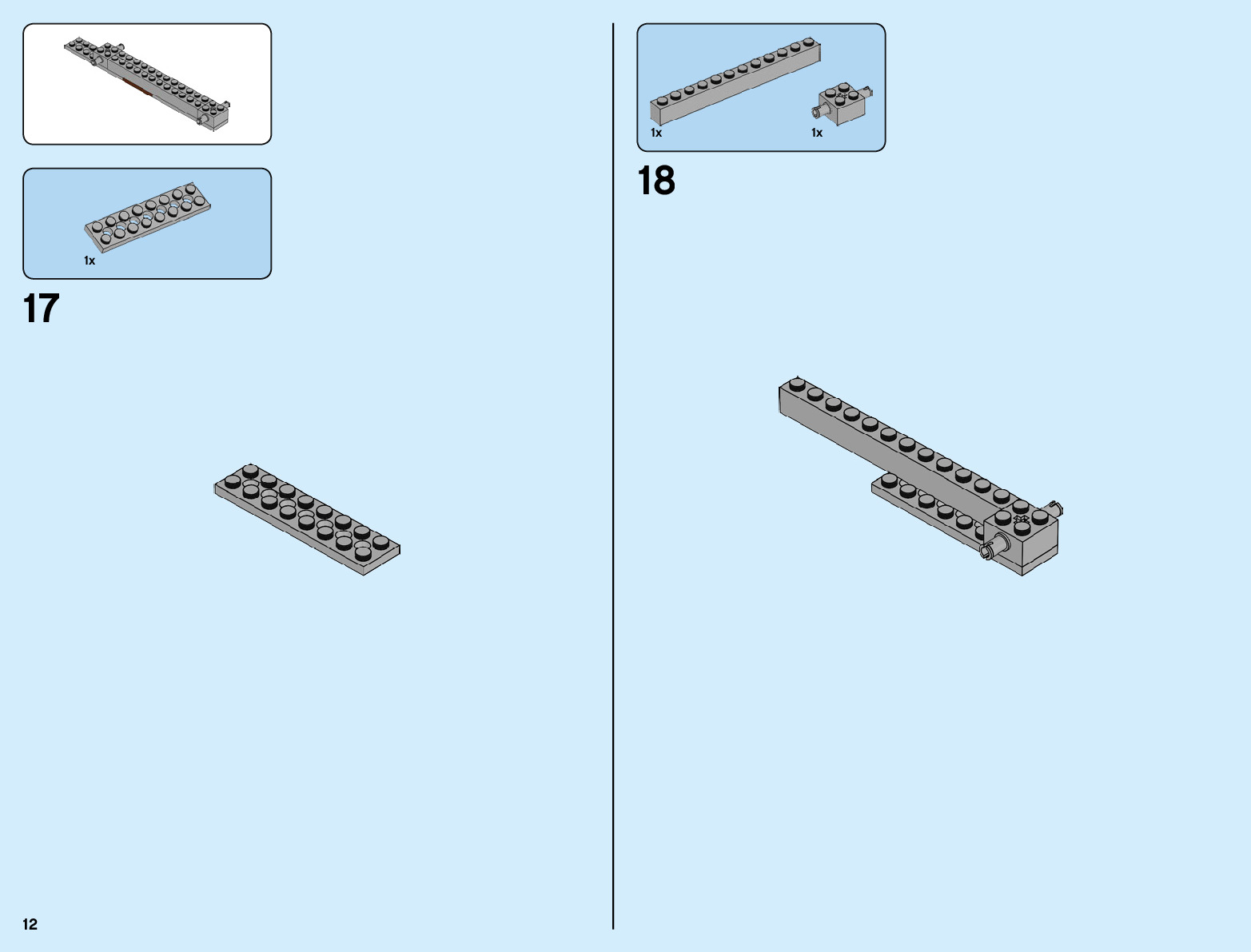 1x

17

1x

1x

18

12