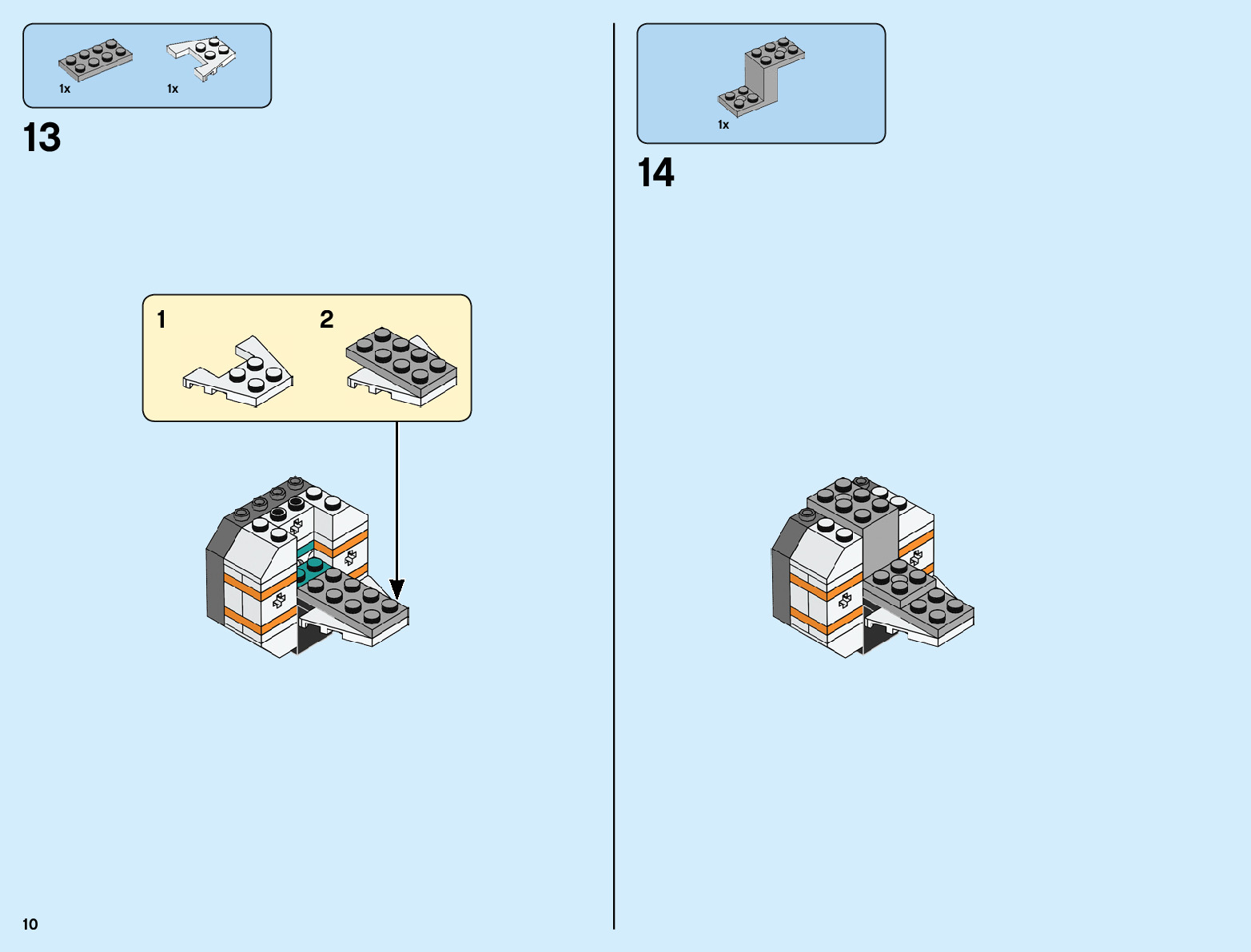 1x 1x

13

1 2

1x

14

10