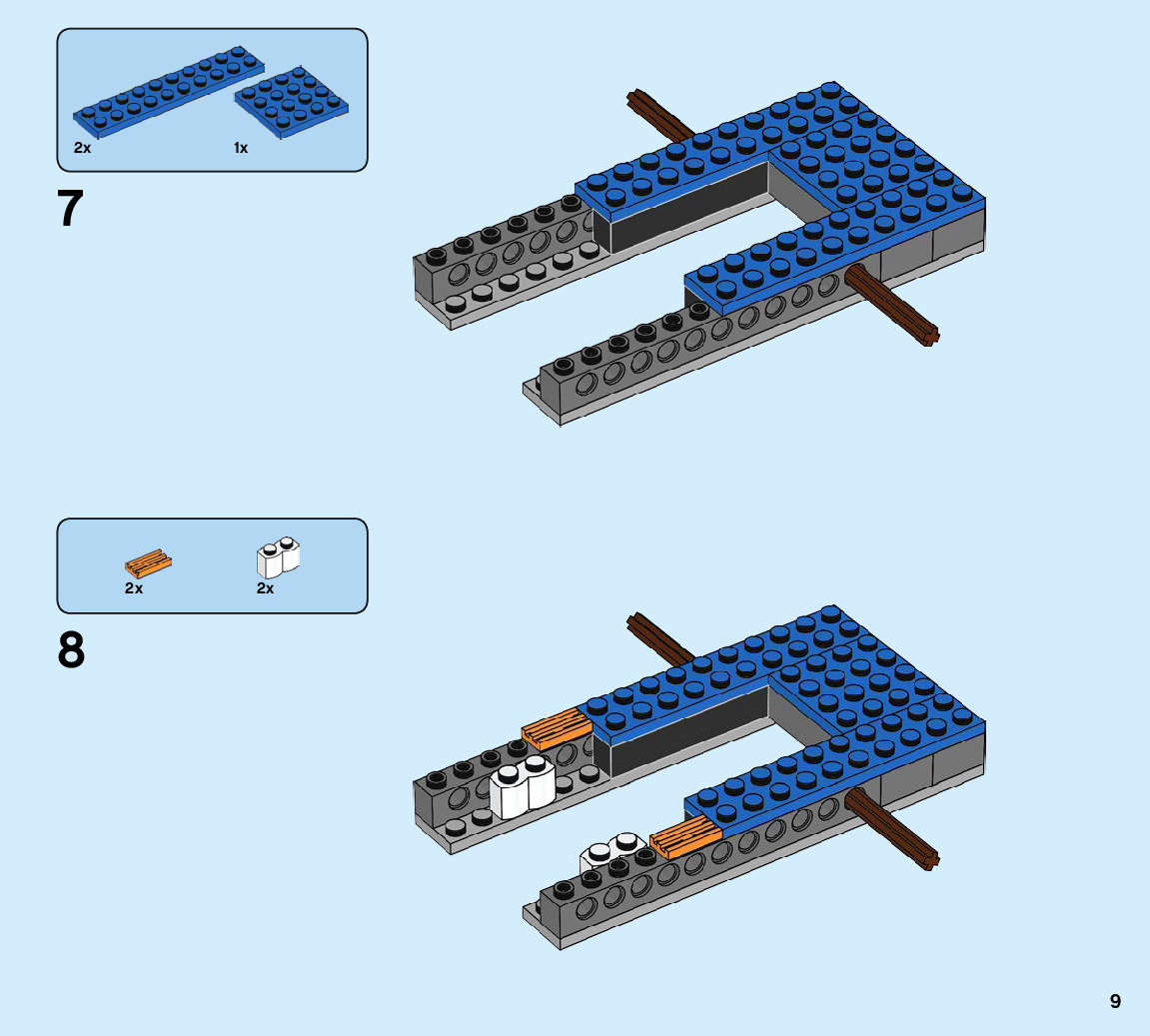 2x
1x

7

2x
2x

8

9