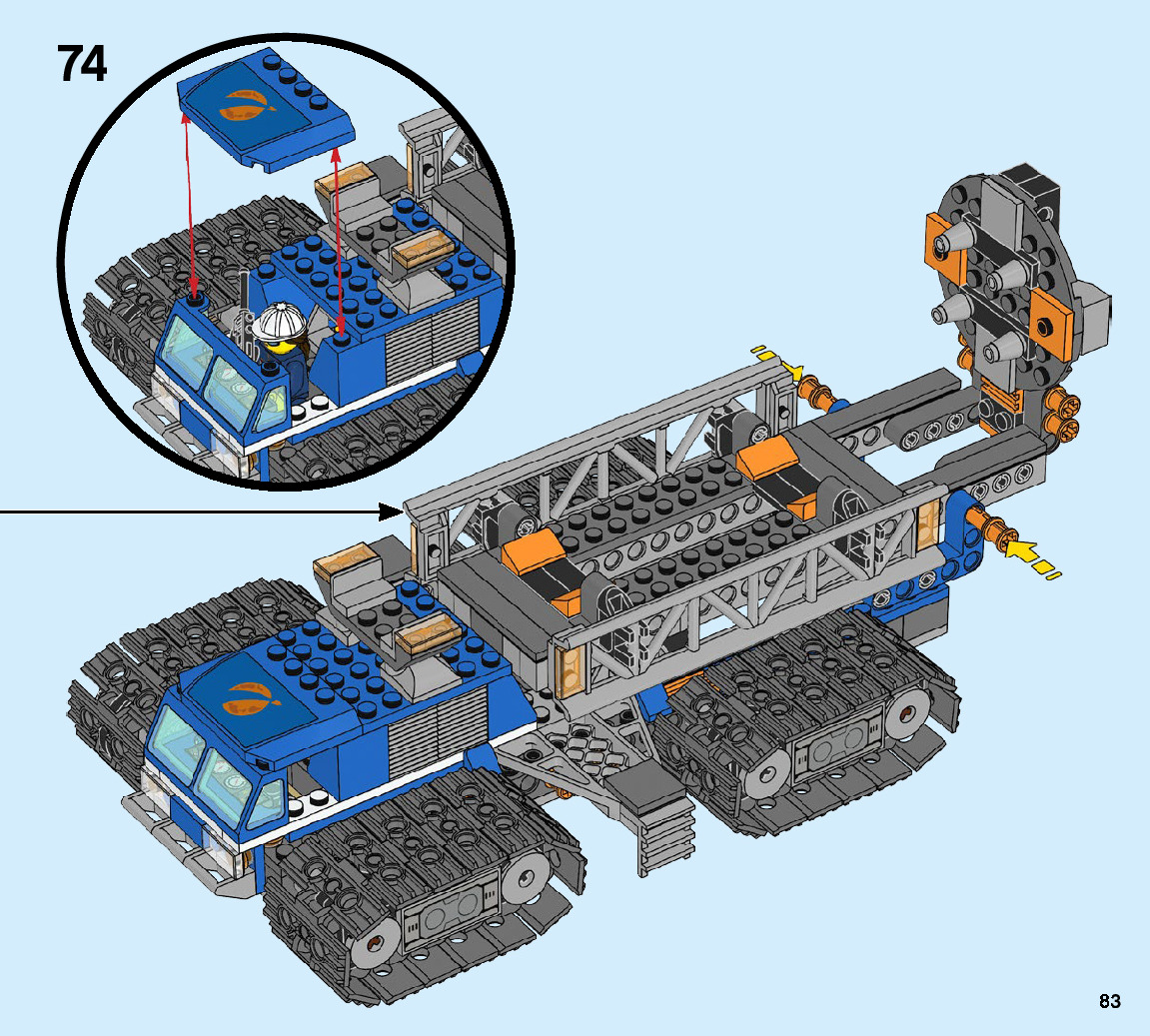 74

83