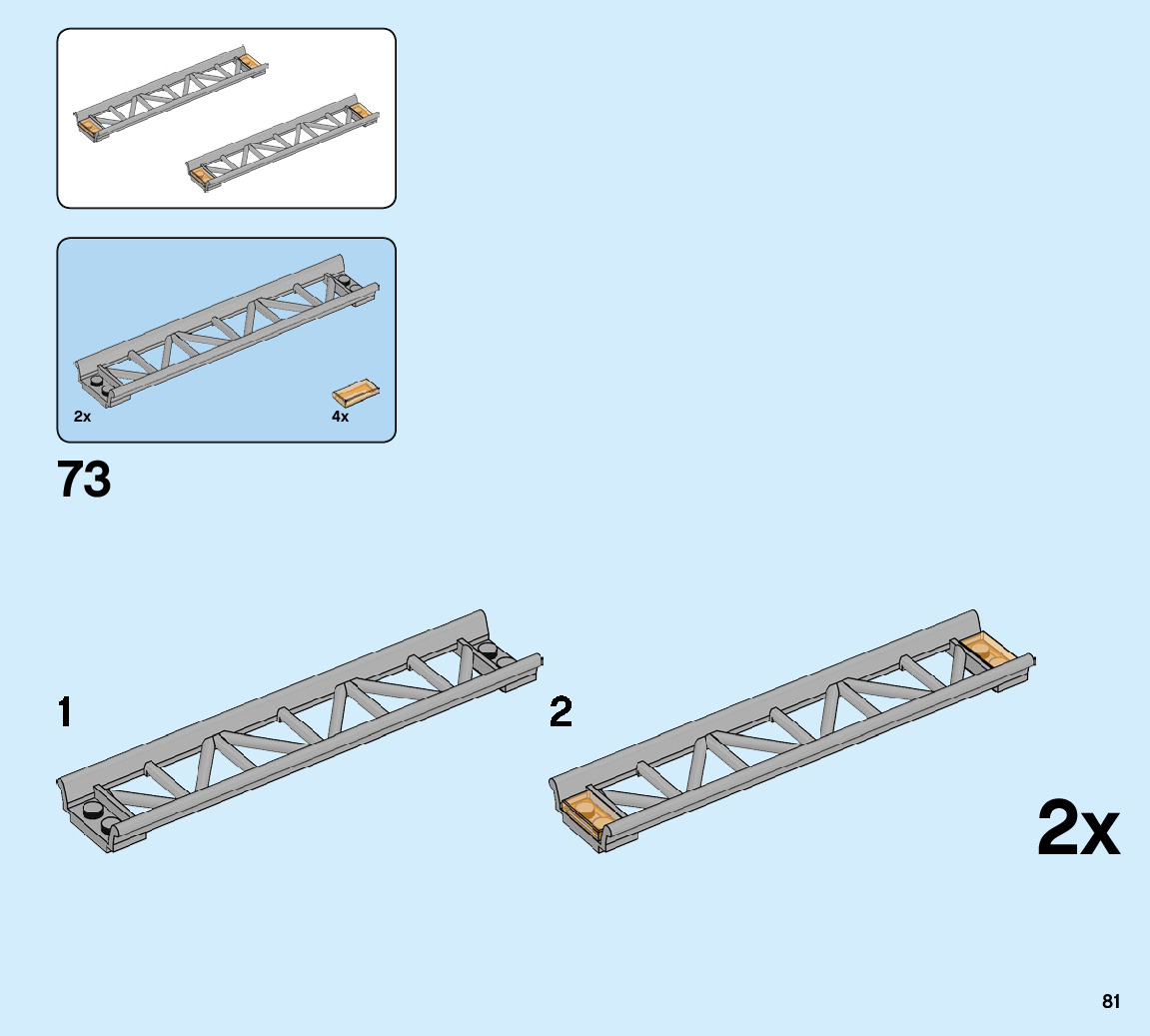 2x

4x

73

1

2

2x

81