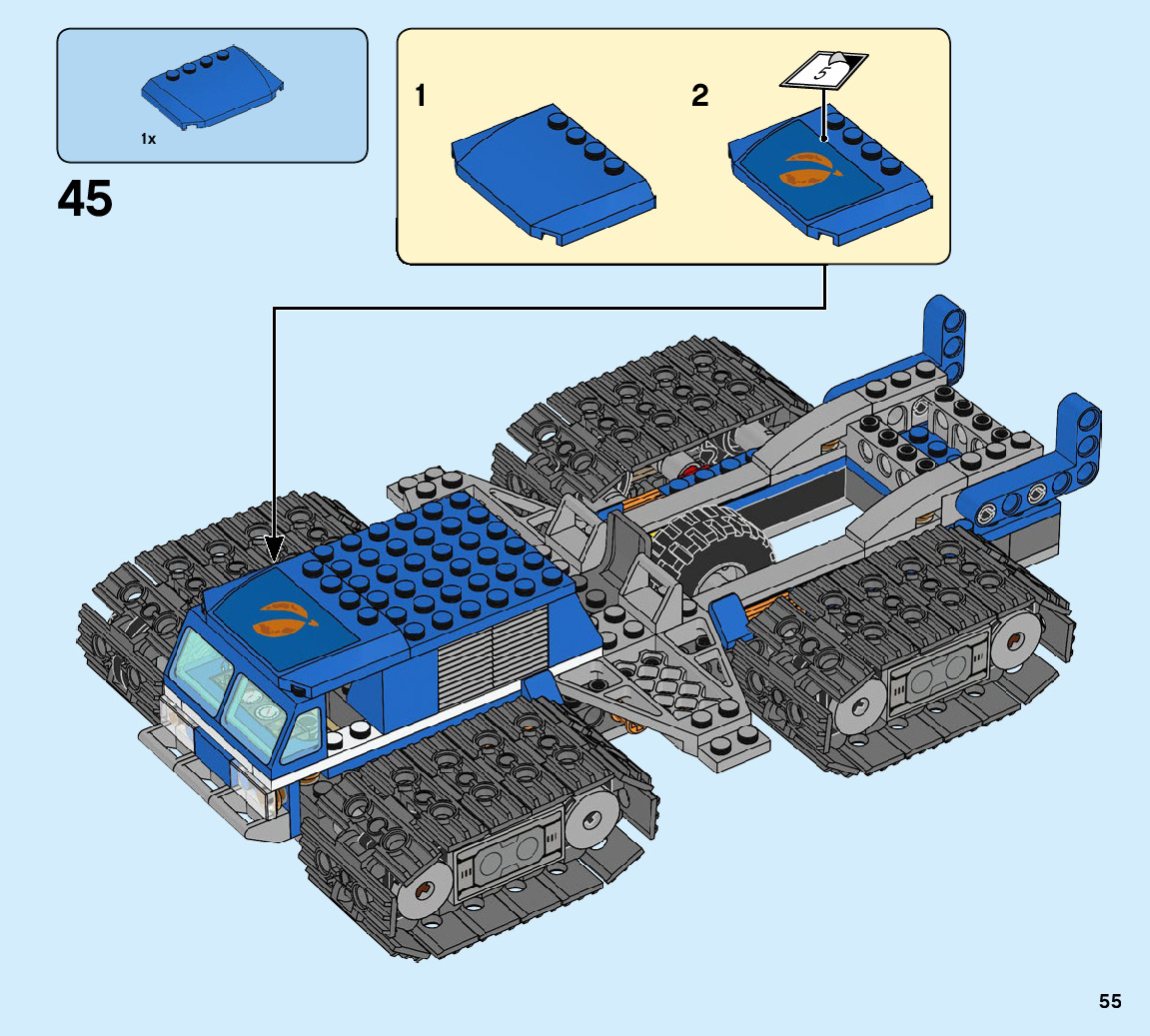 1x

45

1

2

5

55