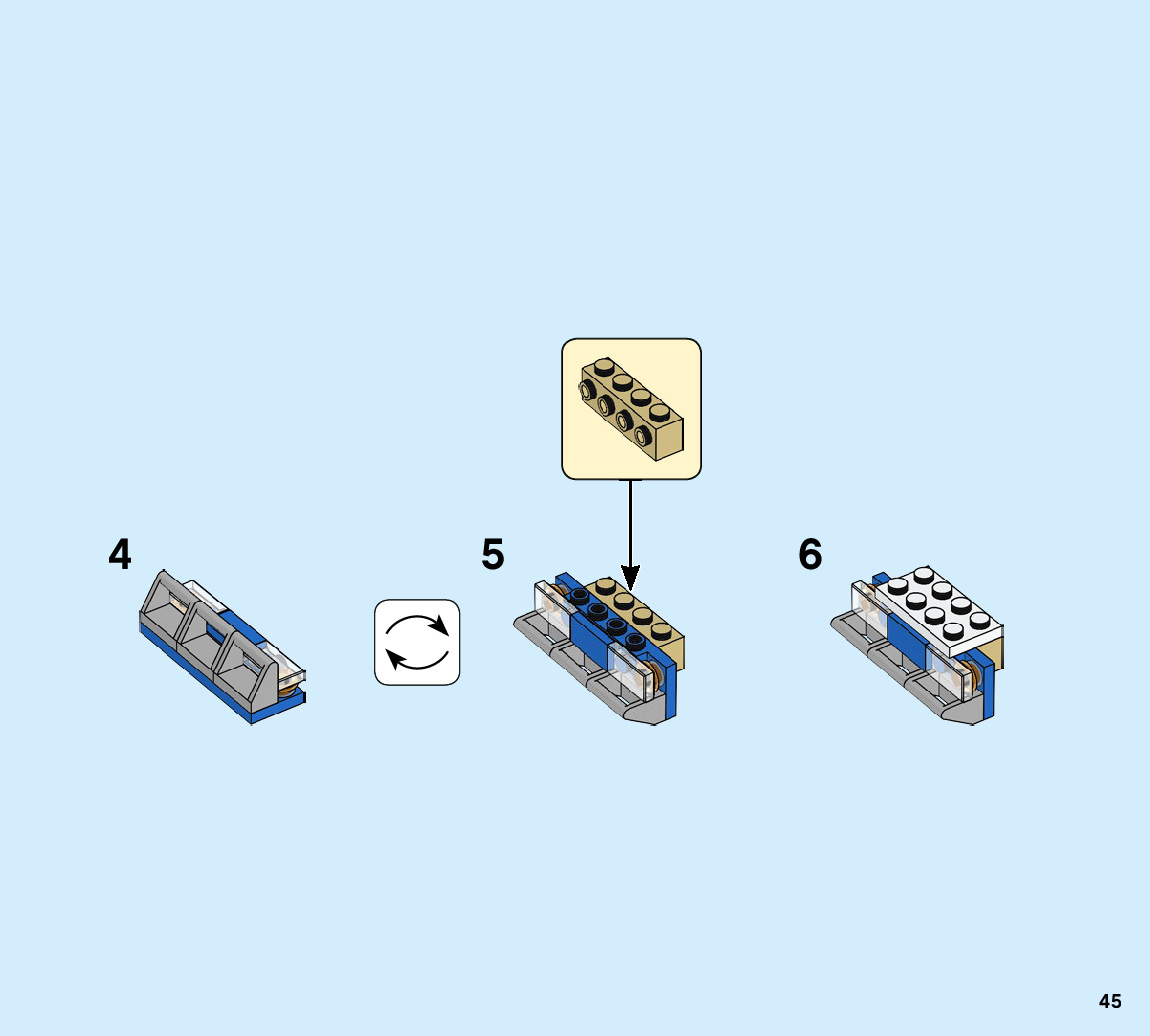 4

5

6

45