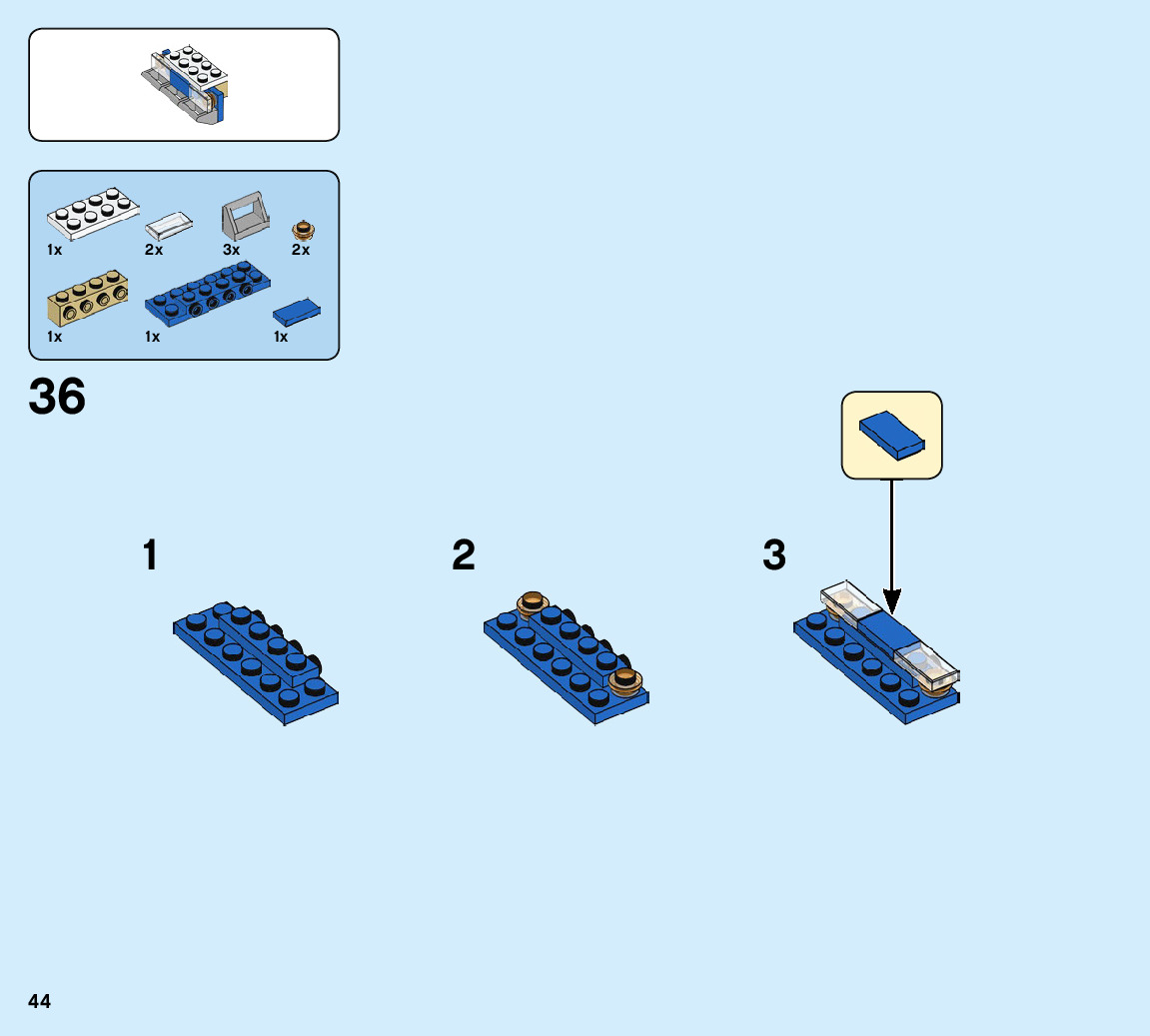 1x
2x
3x
2x
1x
1x
1x

36

1

2

3

44