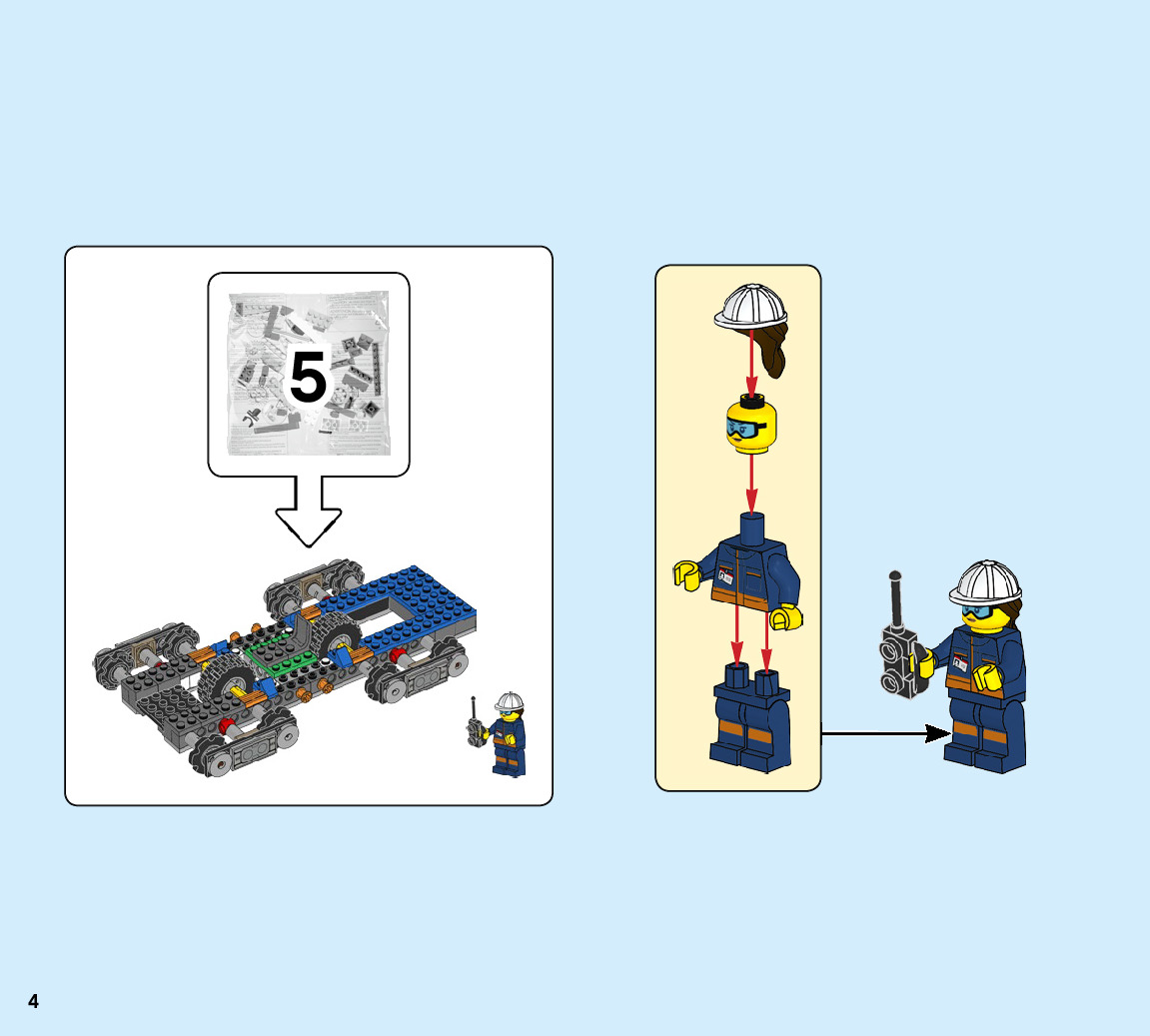 5

4