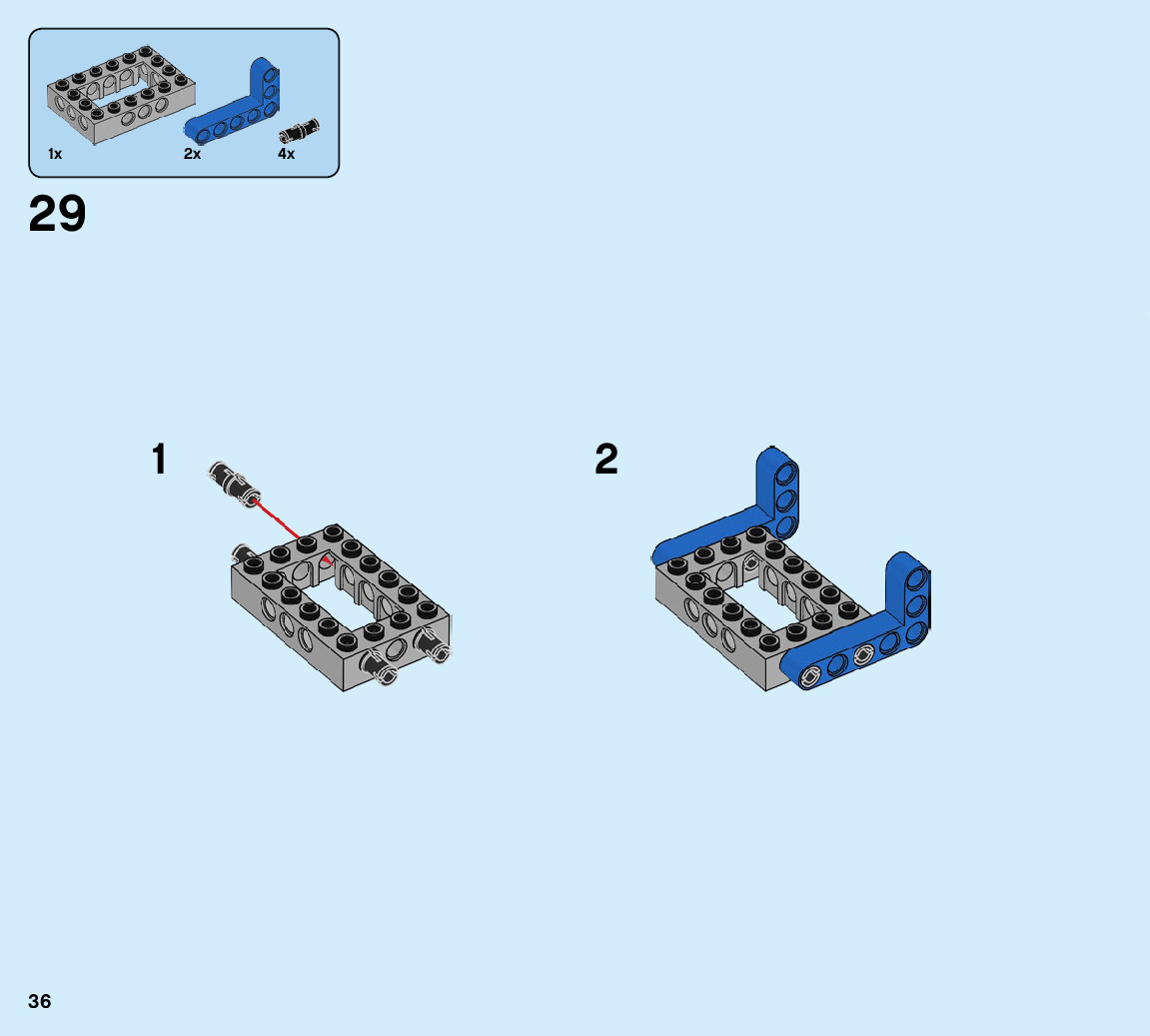 1x
2x
4x

29

1

2

36