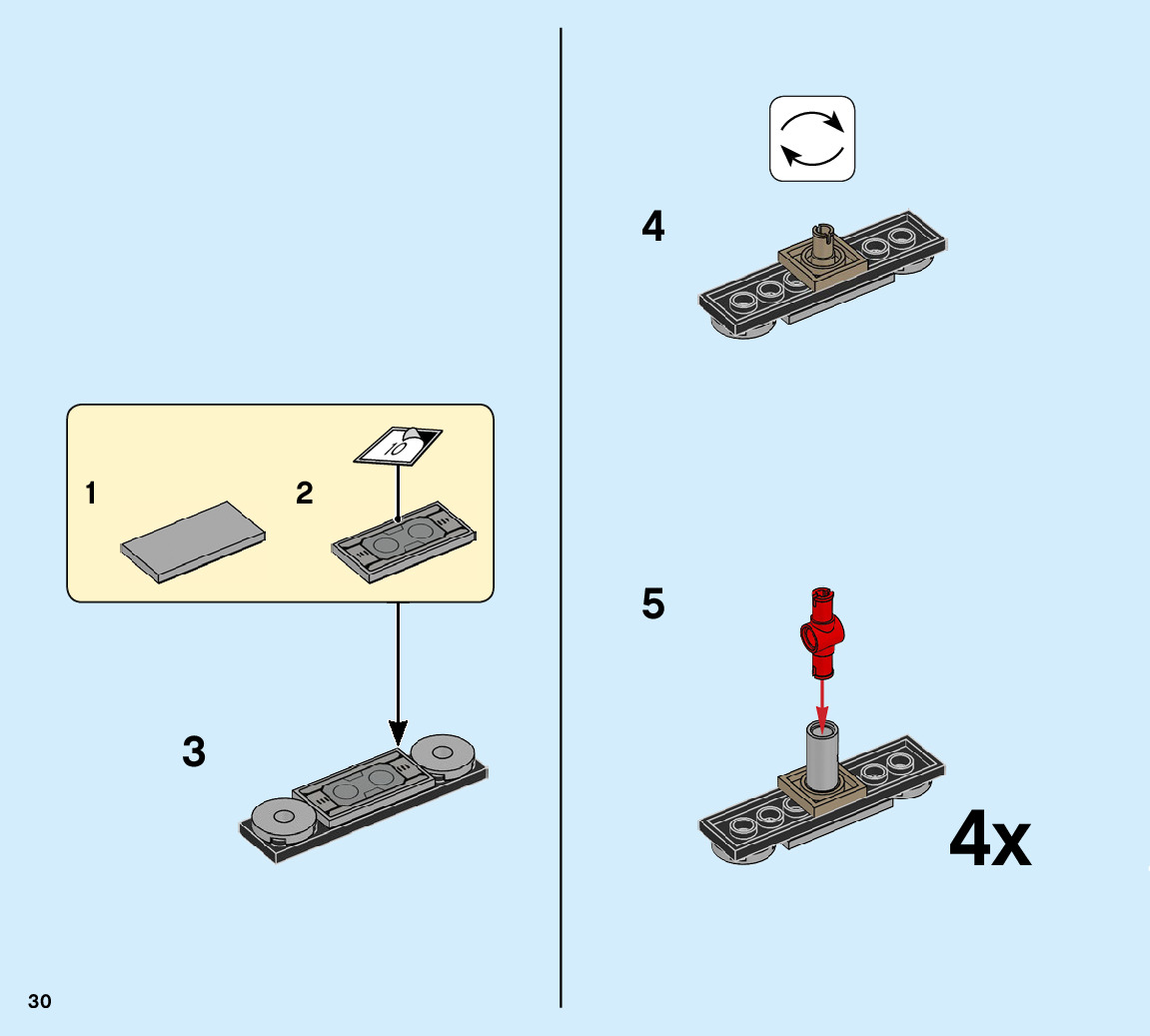 1

2

10

3

4

5

4x

30