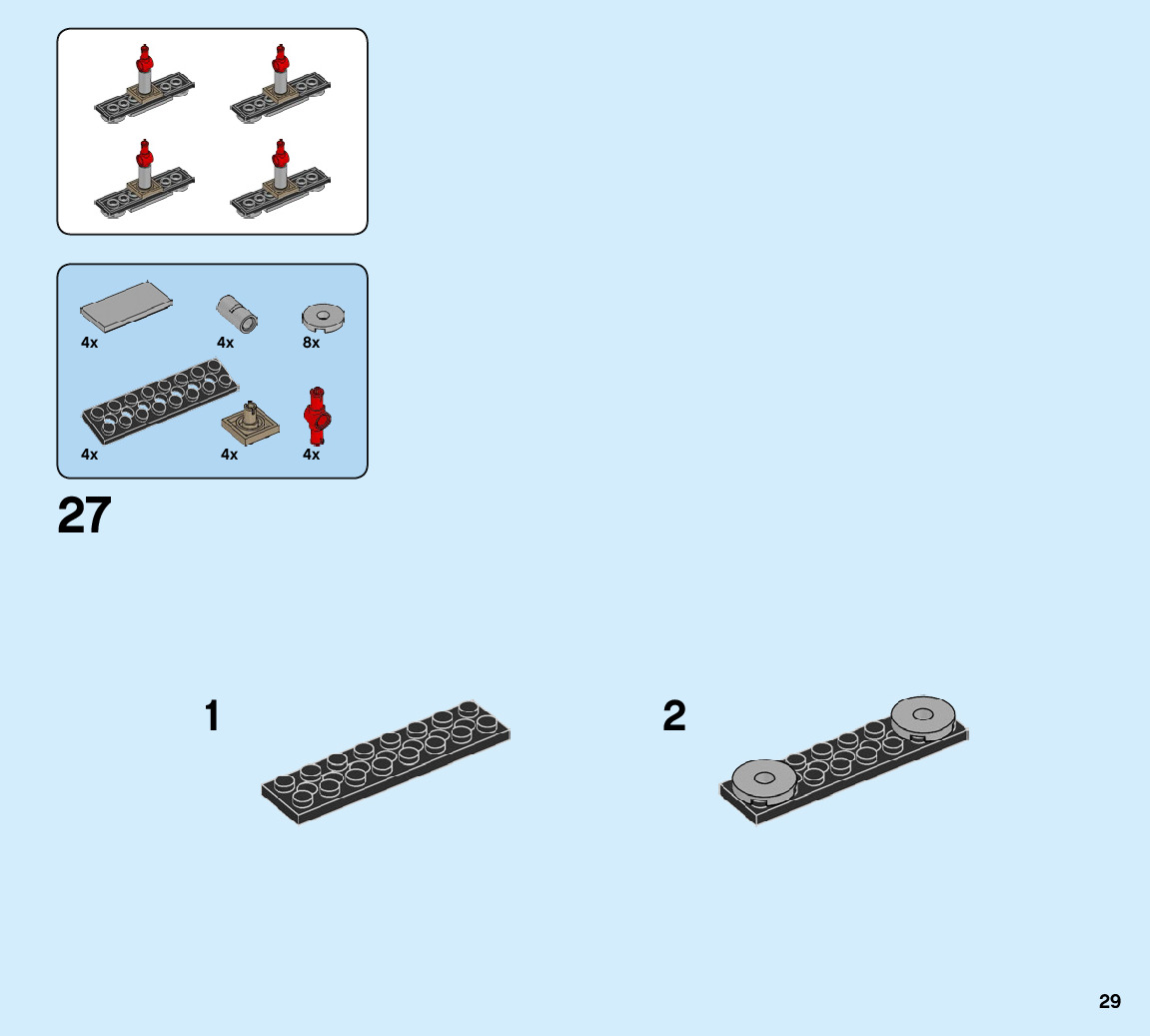 4x
4x
8x
4x
4x
4x

27

1

2

29