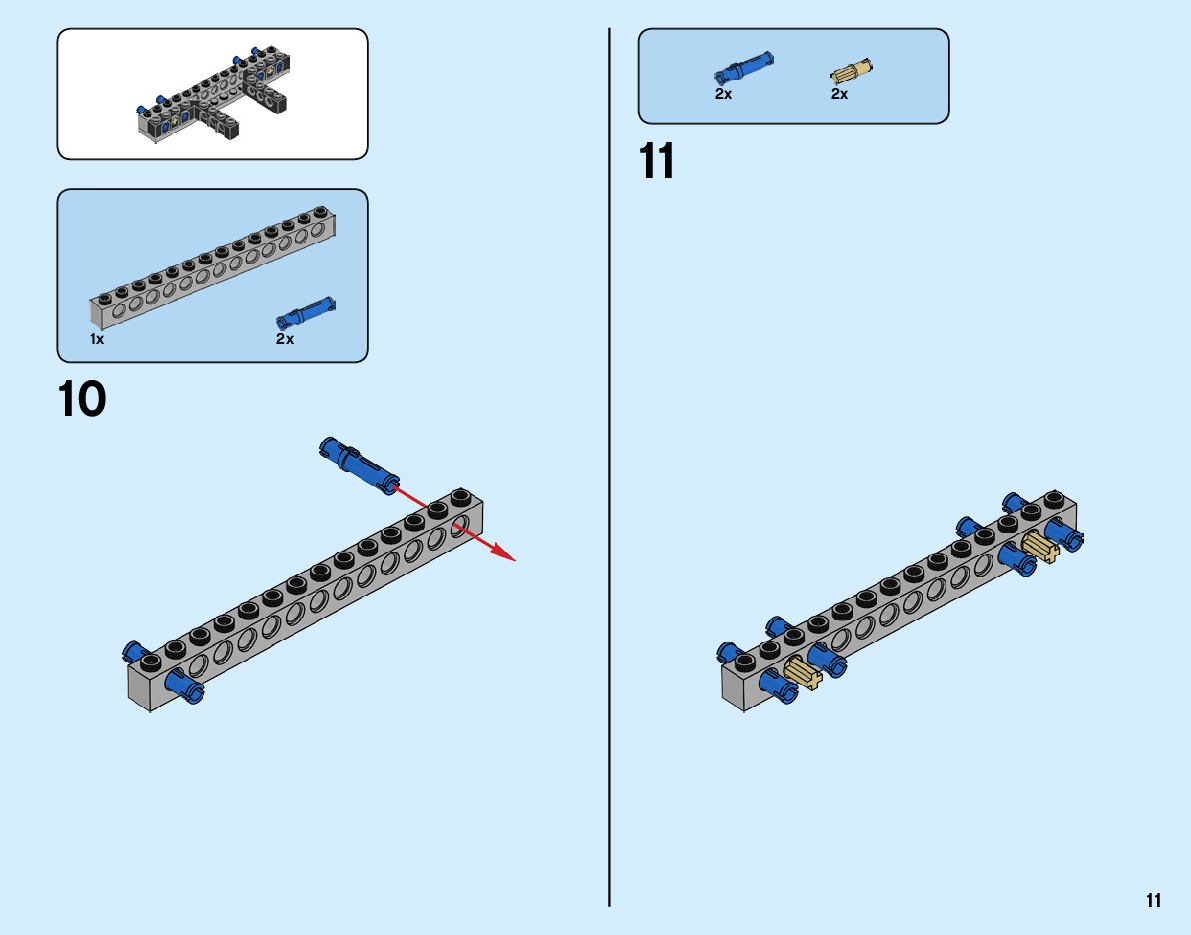 1x

2x

10

2x

2x

11

11