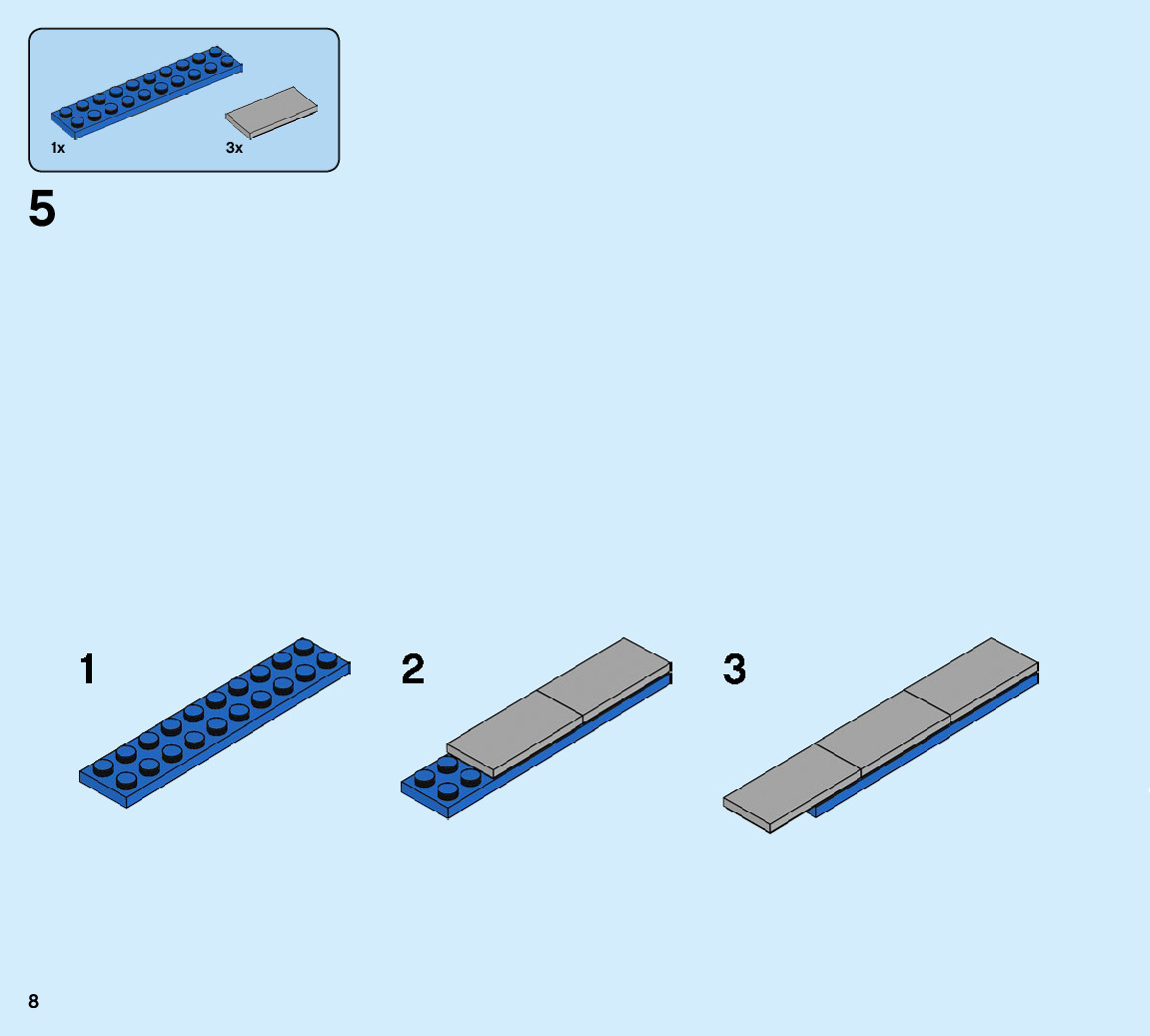 1x

3x

5

1

2

3

8