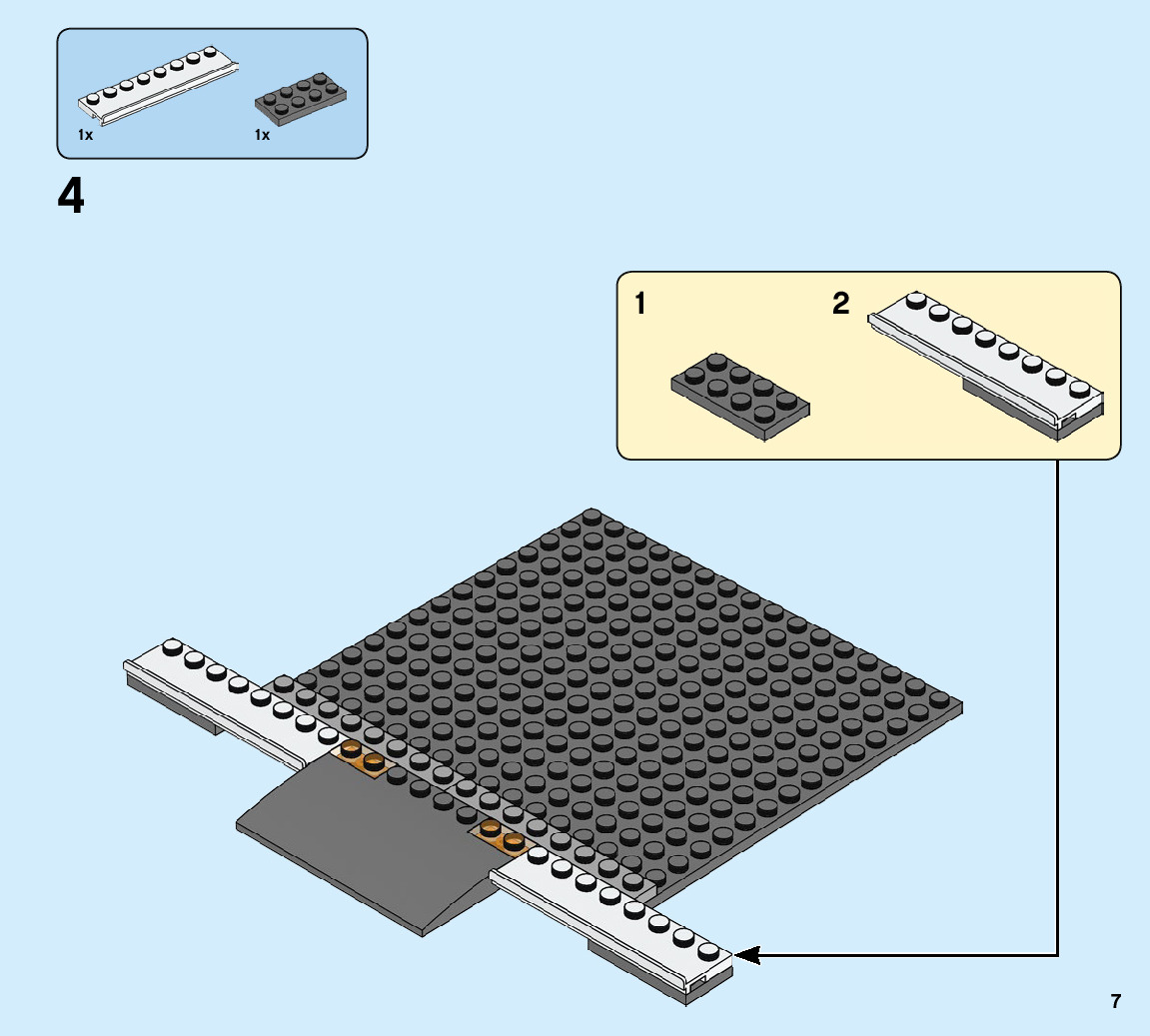 1x
1x

4

1
2

7