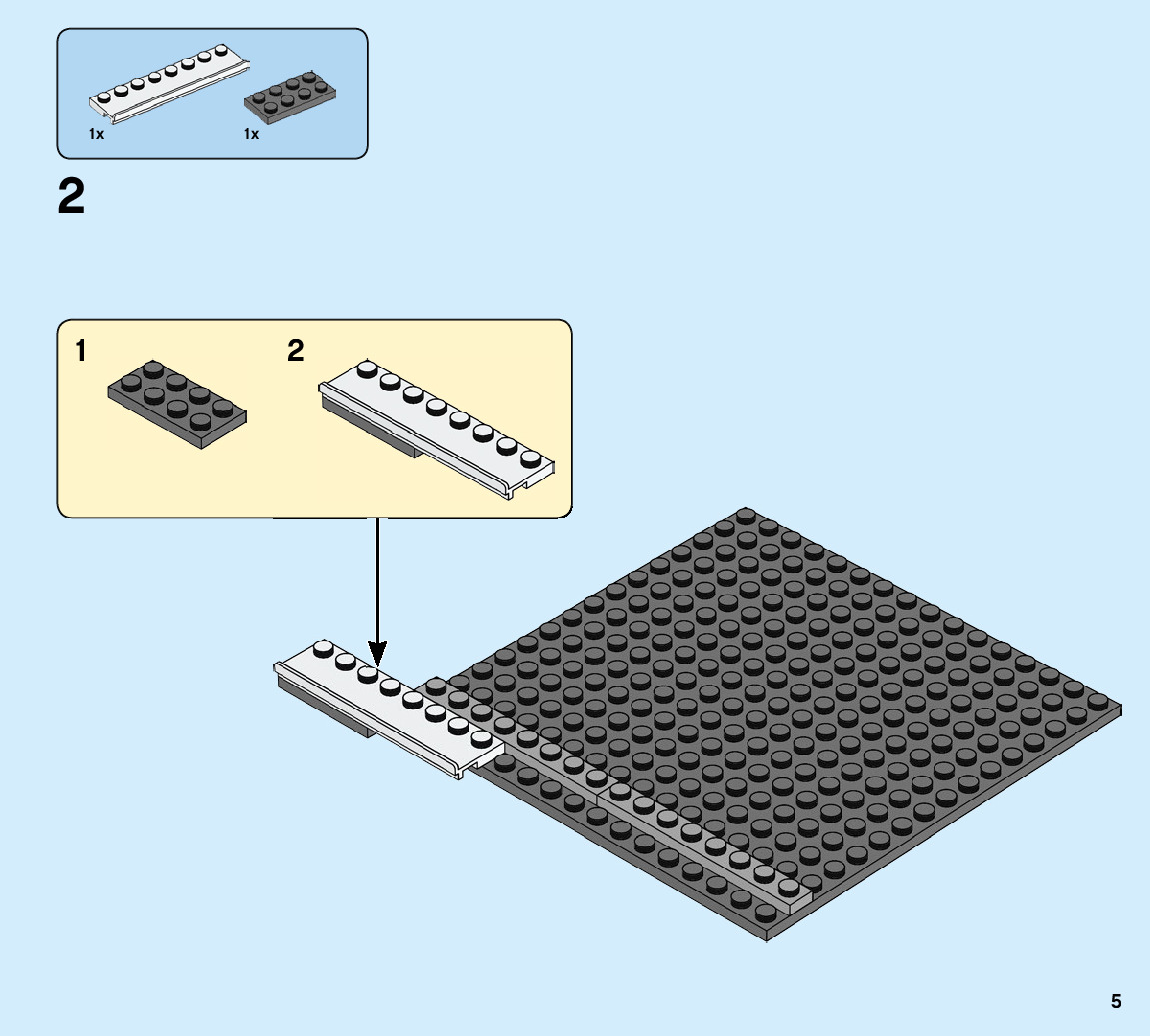 1x
1x

2

1
2

5