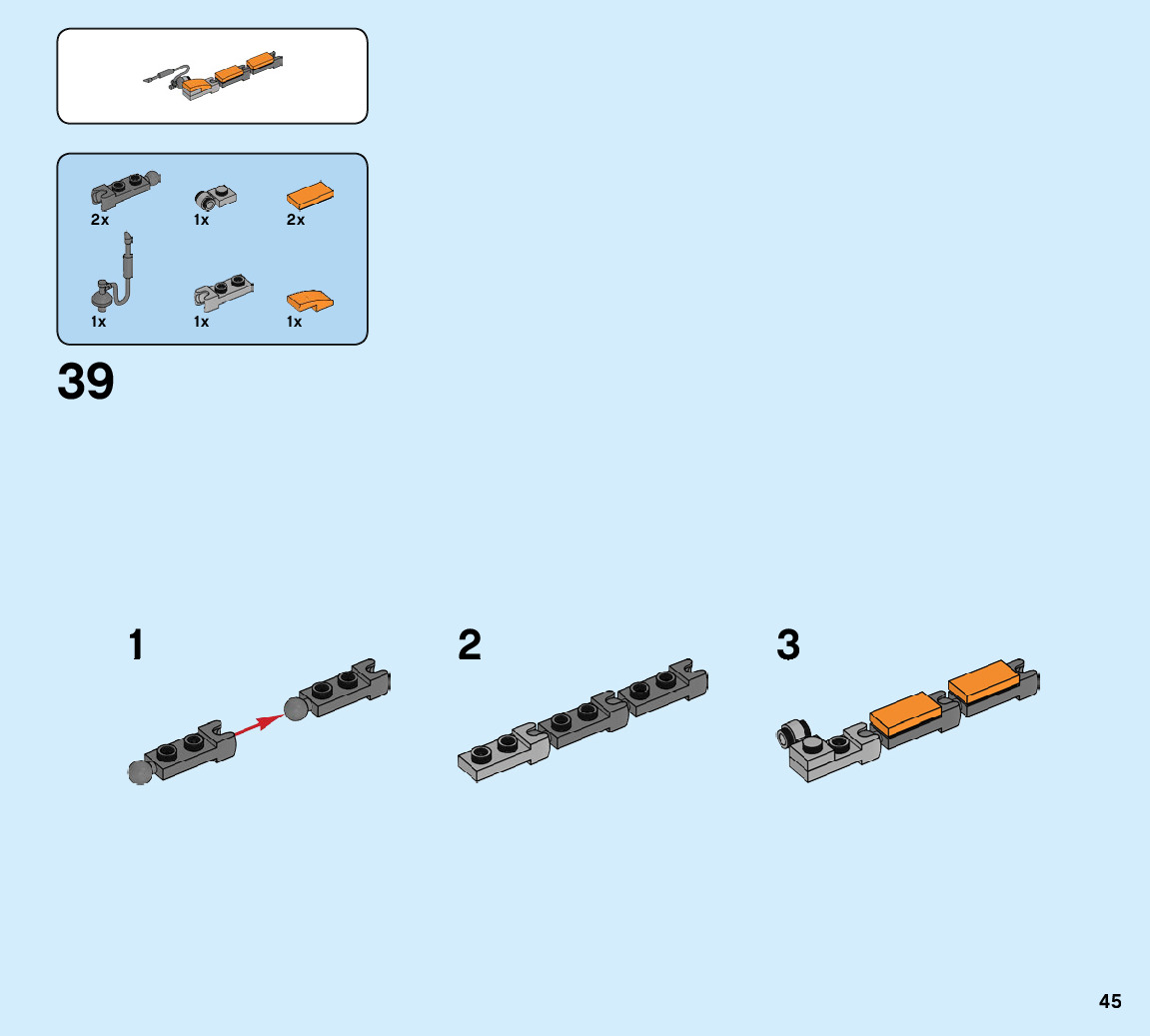 2x
1x
2x
1x
1x
1x

39

1

2

3

45