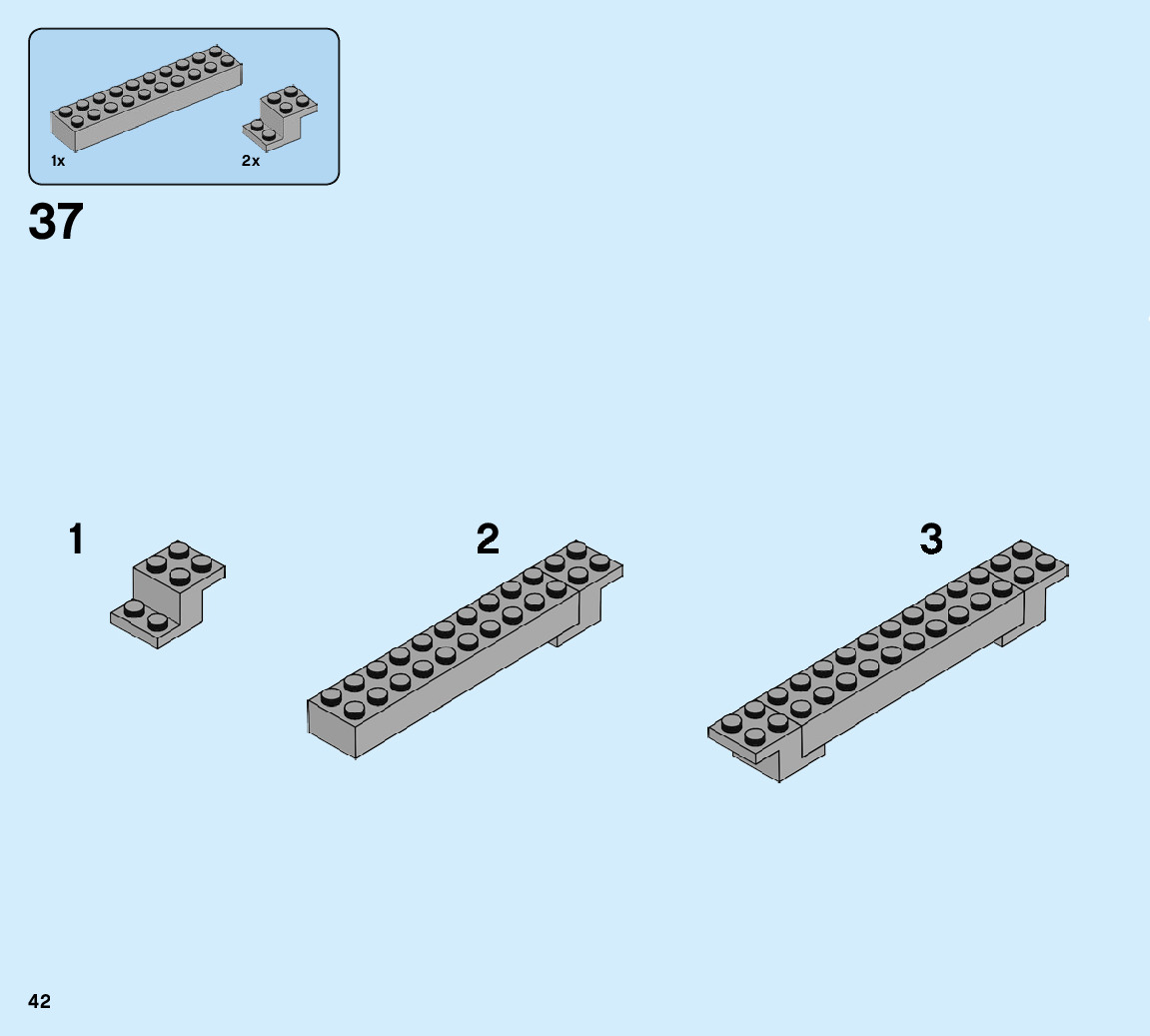 1x

2x

37

1

2

3

42