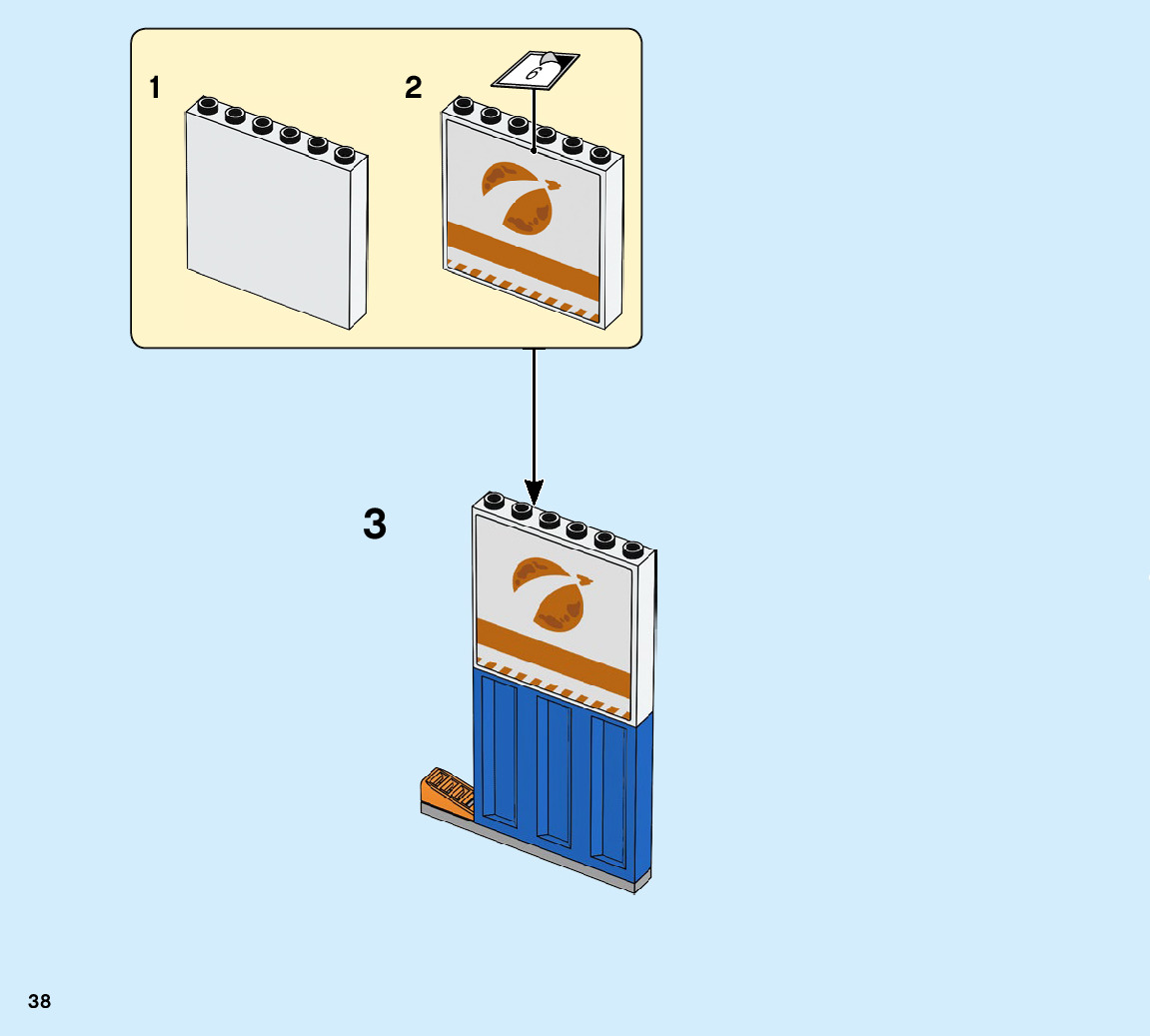 1

2

6

3

38