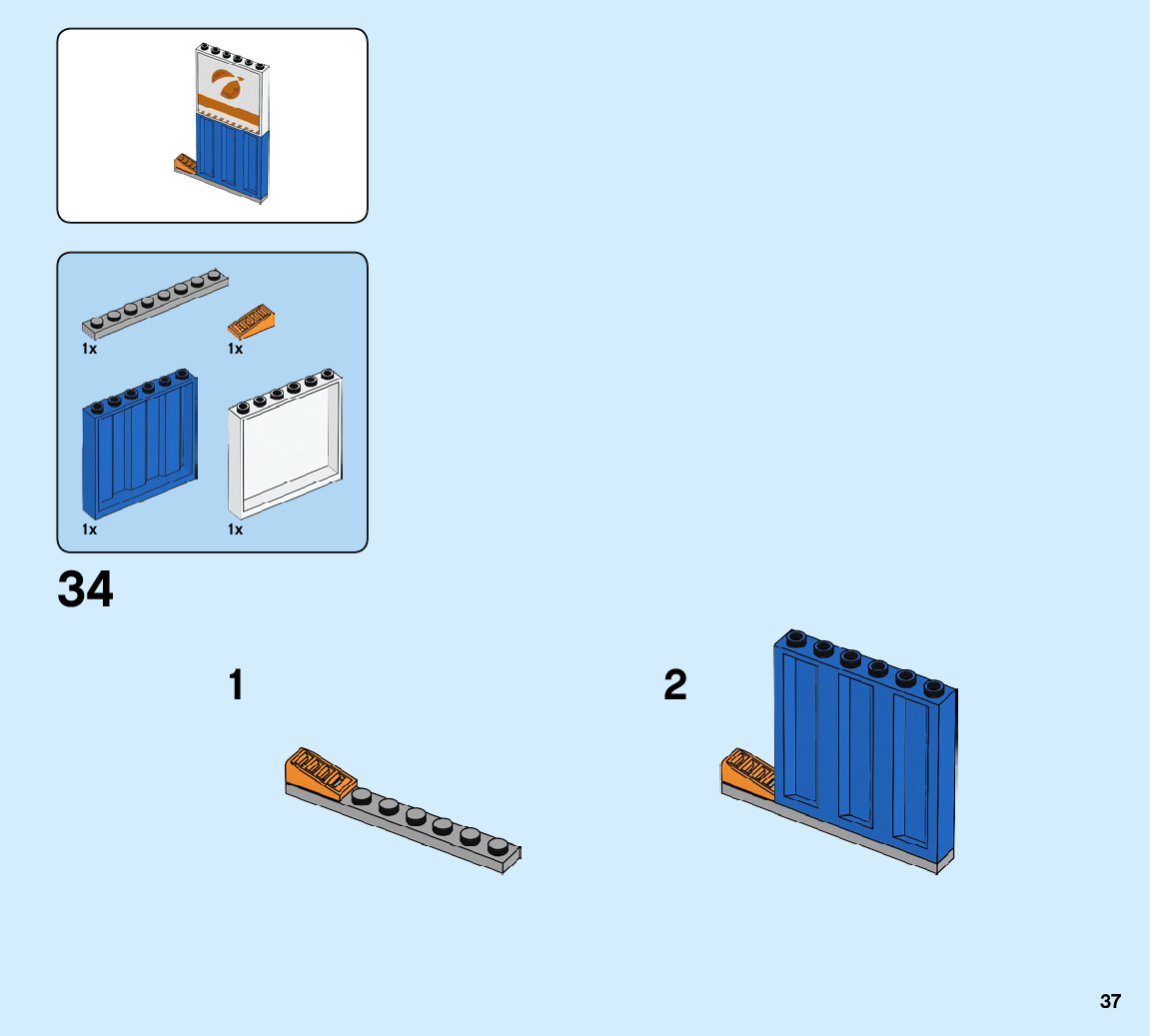 1x

1x

1x

1x

34

1

2

37