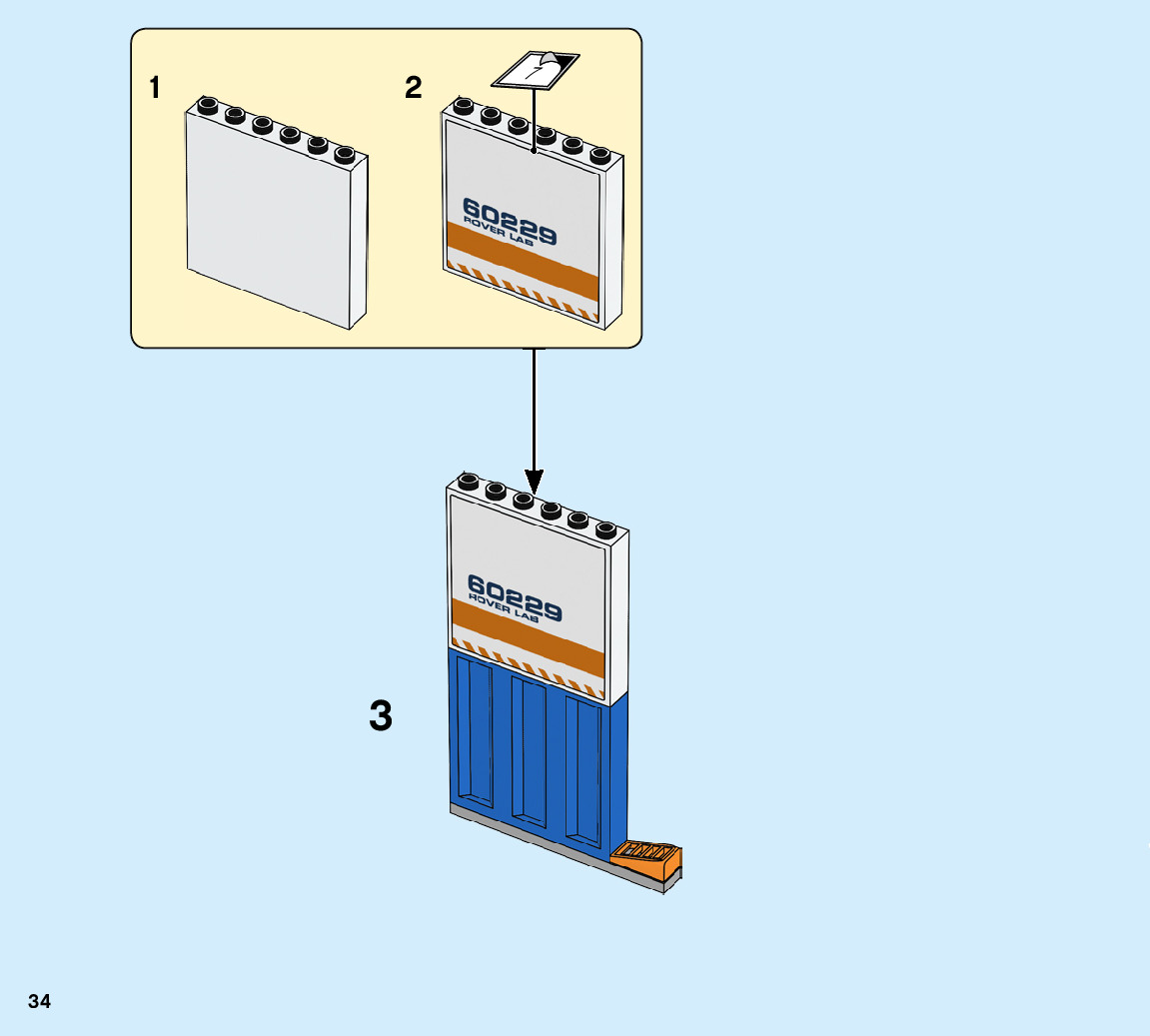 1

2

7

60229
ROVER LAB

60229
ROVER LAB

3

34