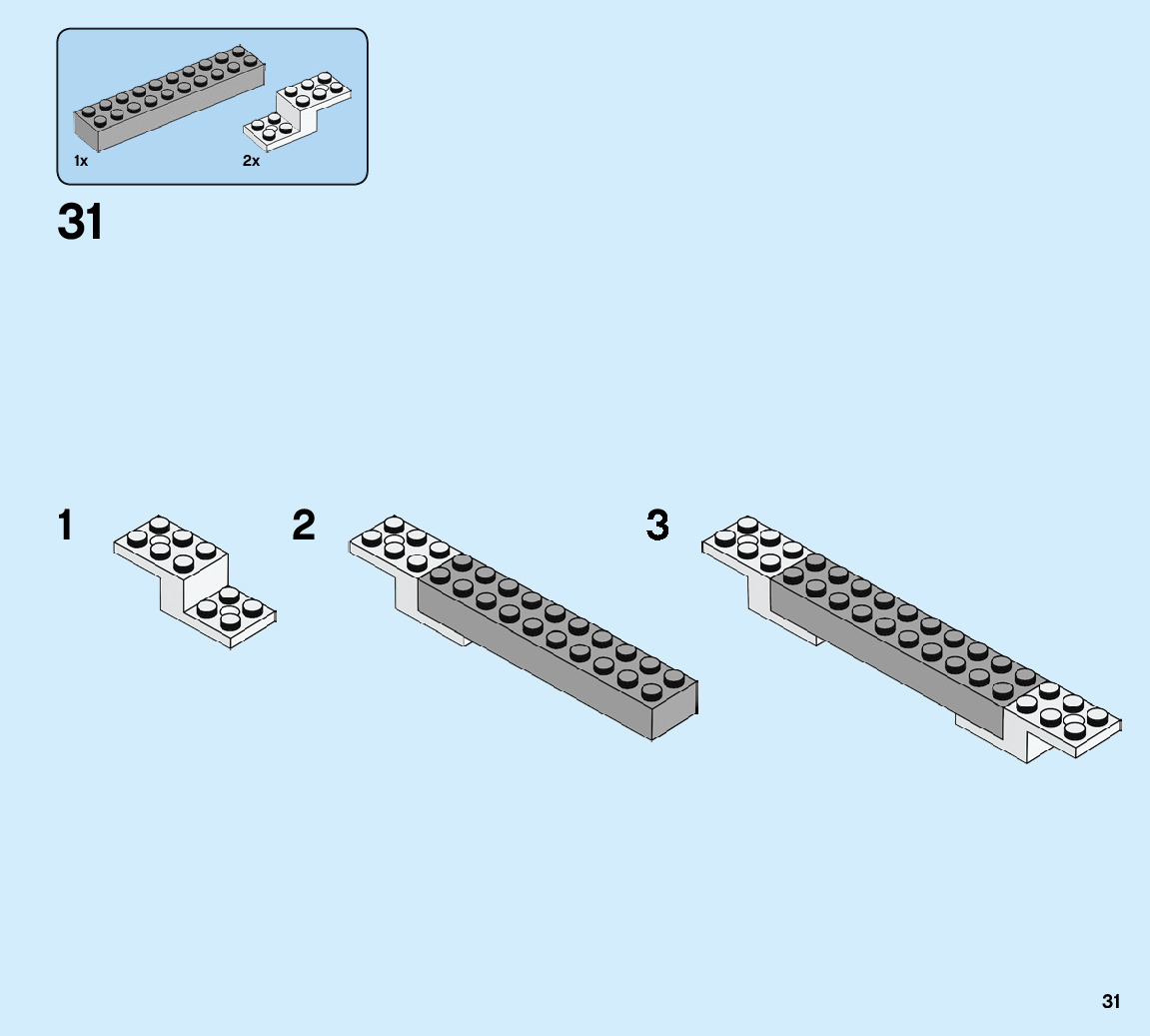 1x

2x

31

1

2

3

31