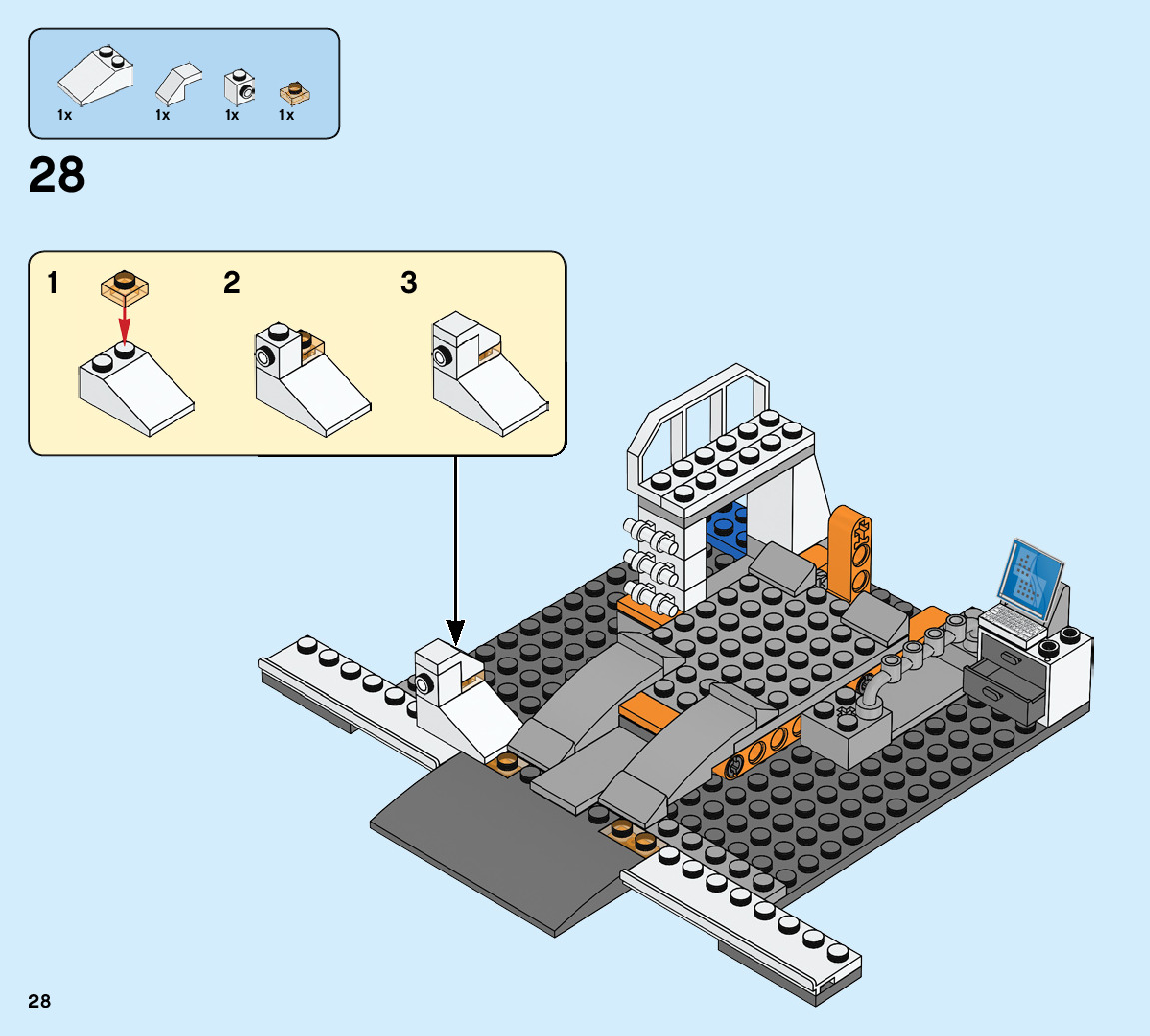 1x 1x 1x 1x

28

1

2

3

28