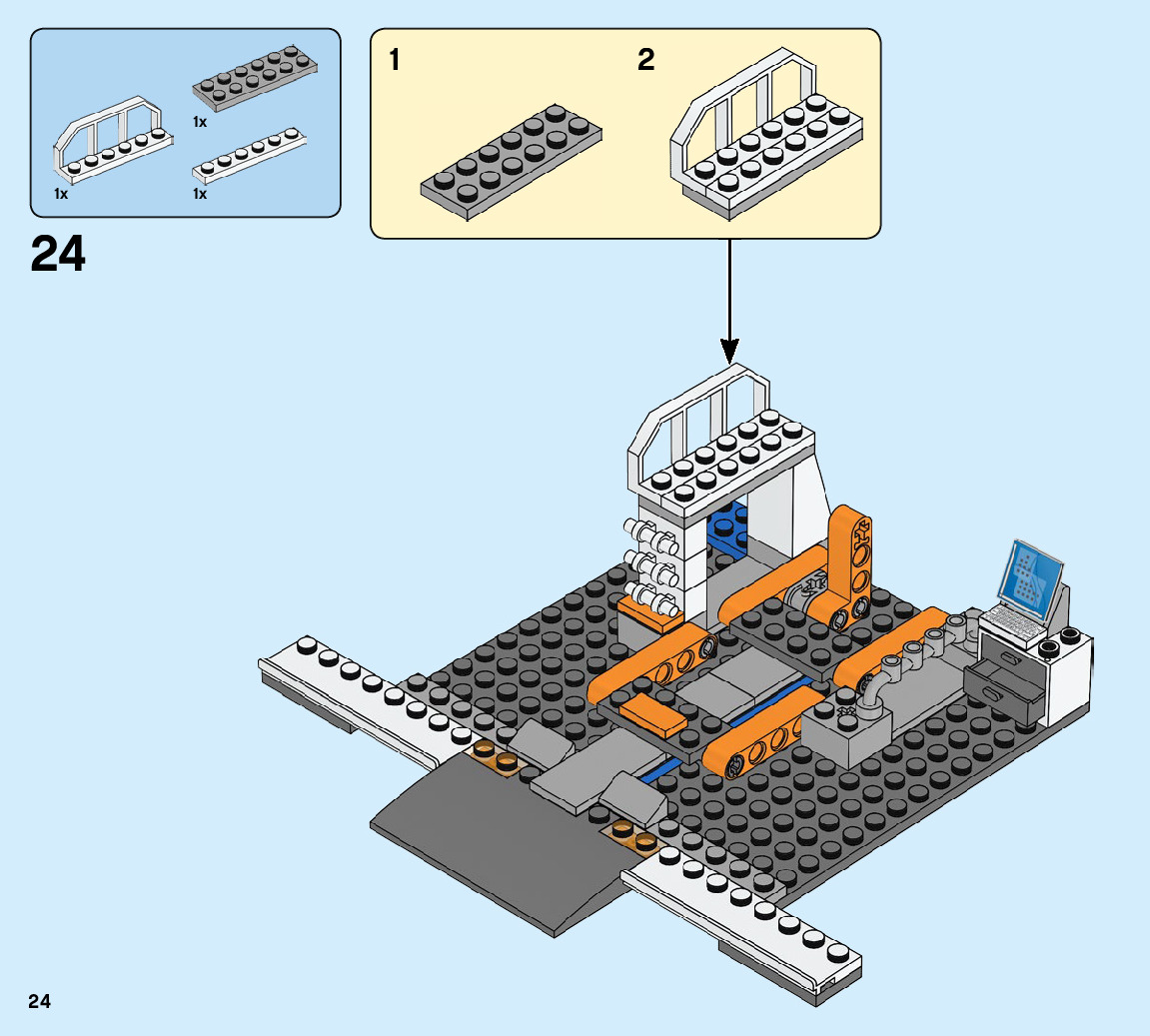 1x

1x

1x

24

1

2

24