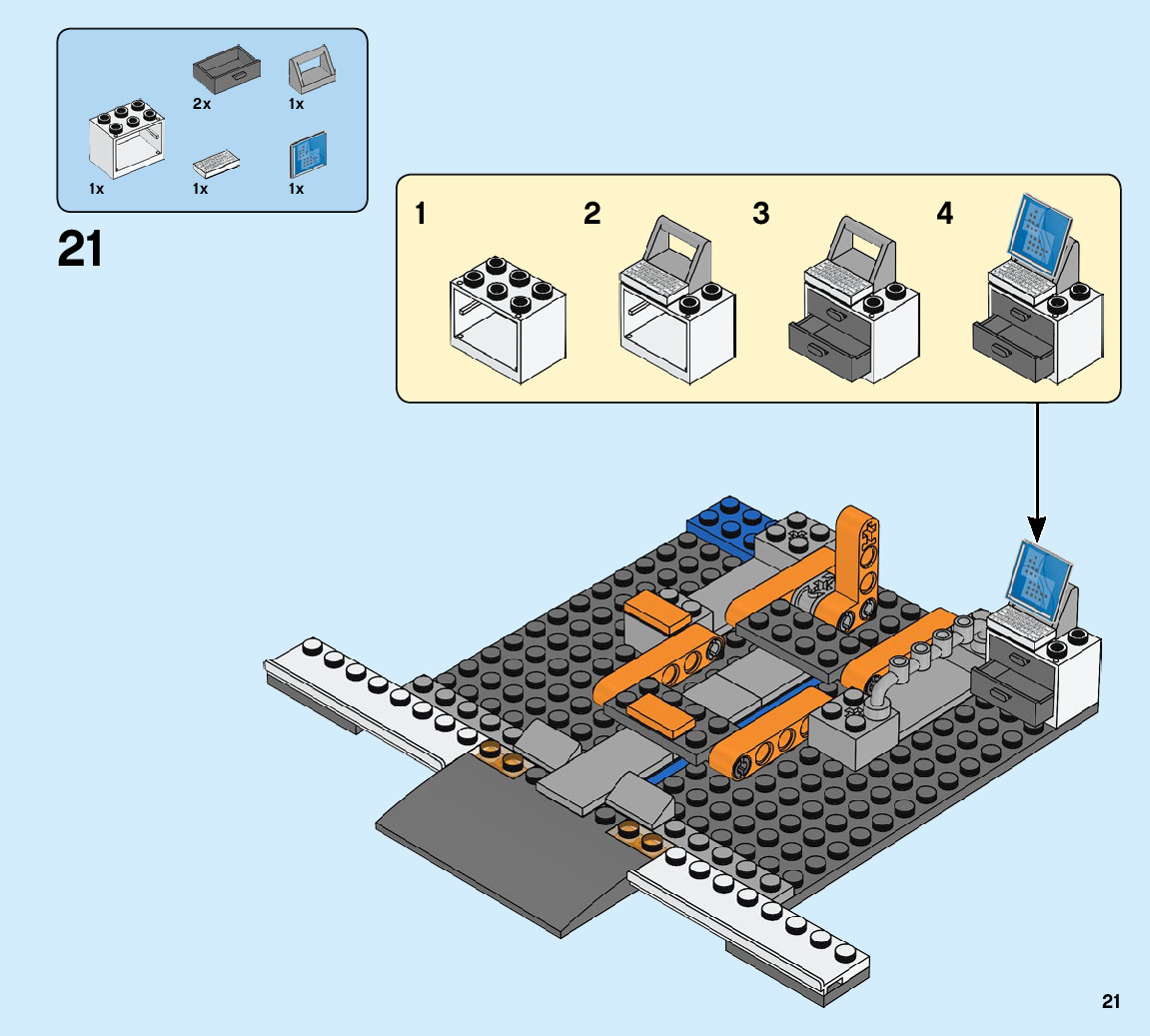 2x
1x
1x
1x
1x

21

1
2
3
4

21