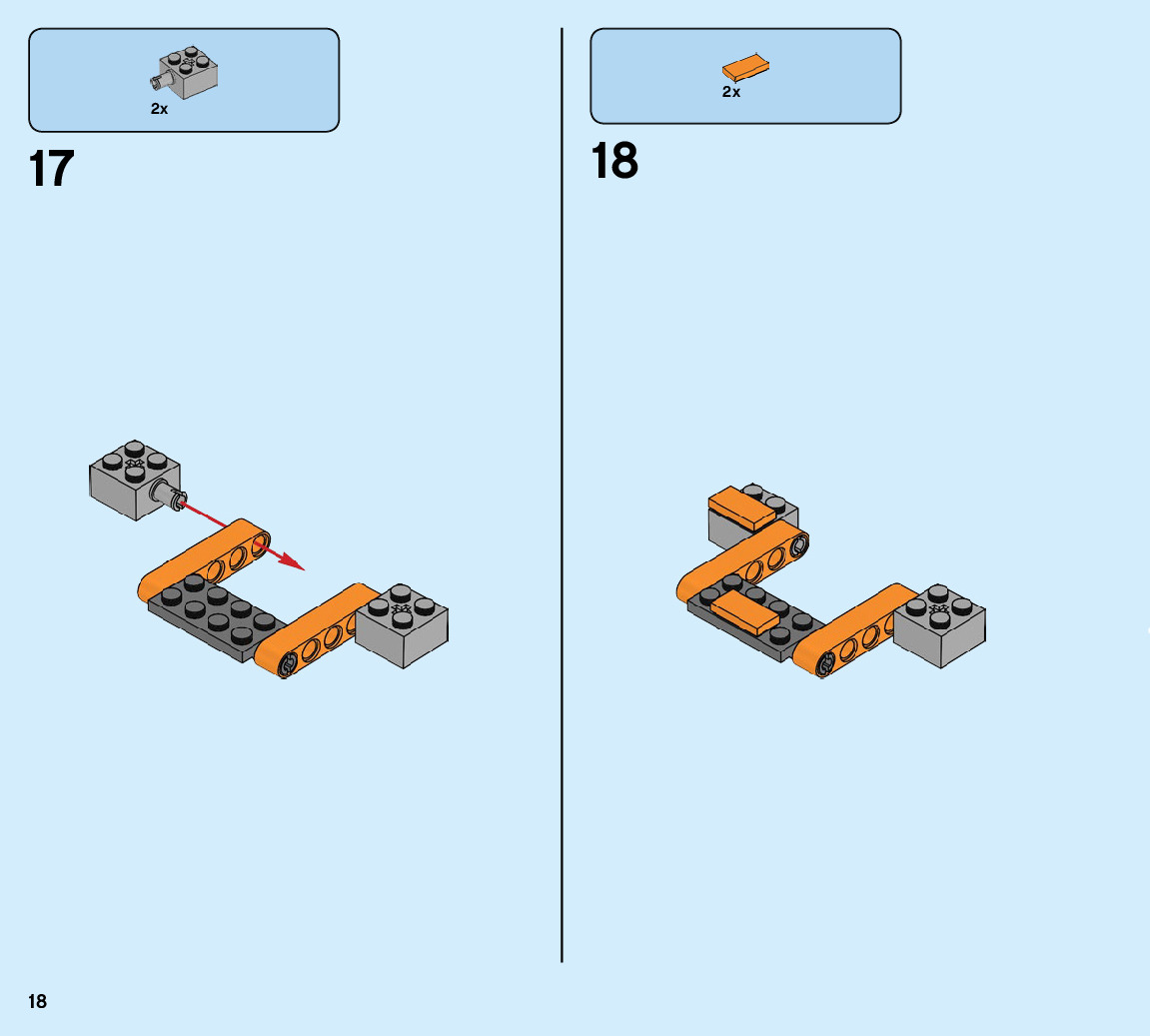 2x

17

2x

18

18