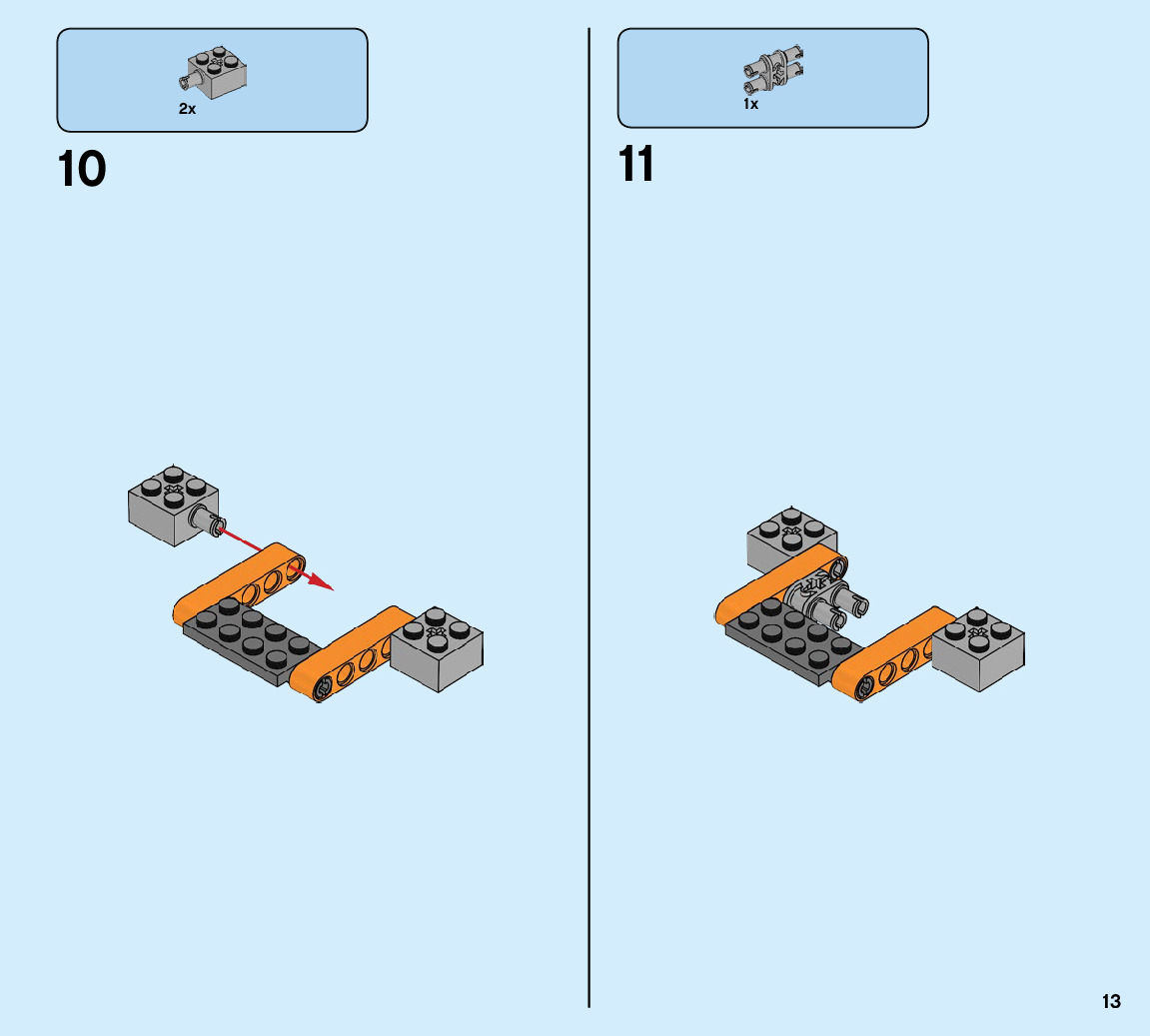 2x

10

1x

11

13