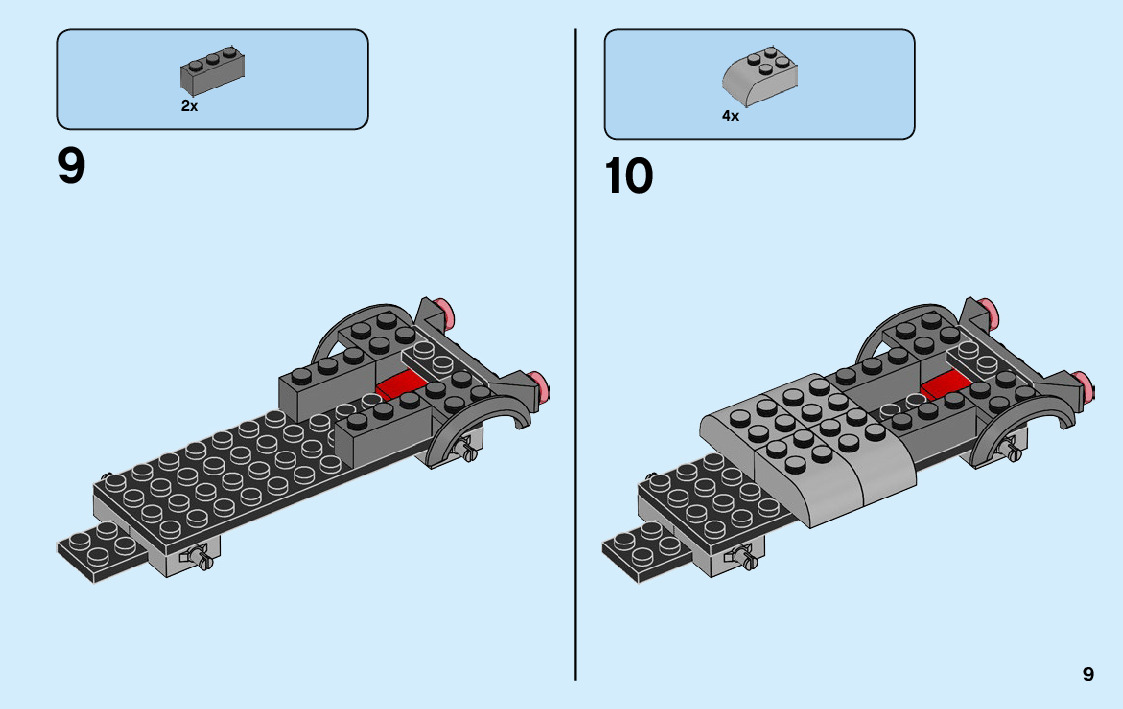 2x

9

4x

10

9