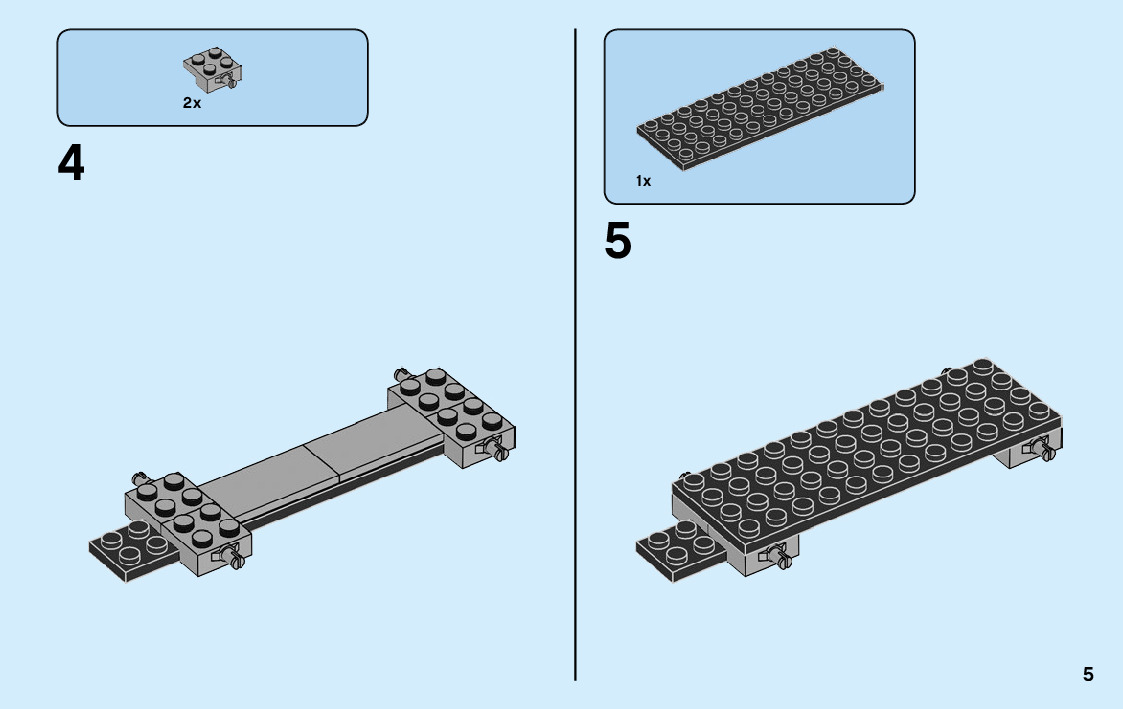 2x

4

1x

5

5