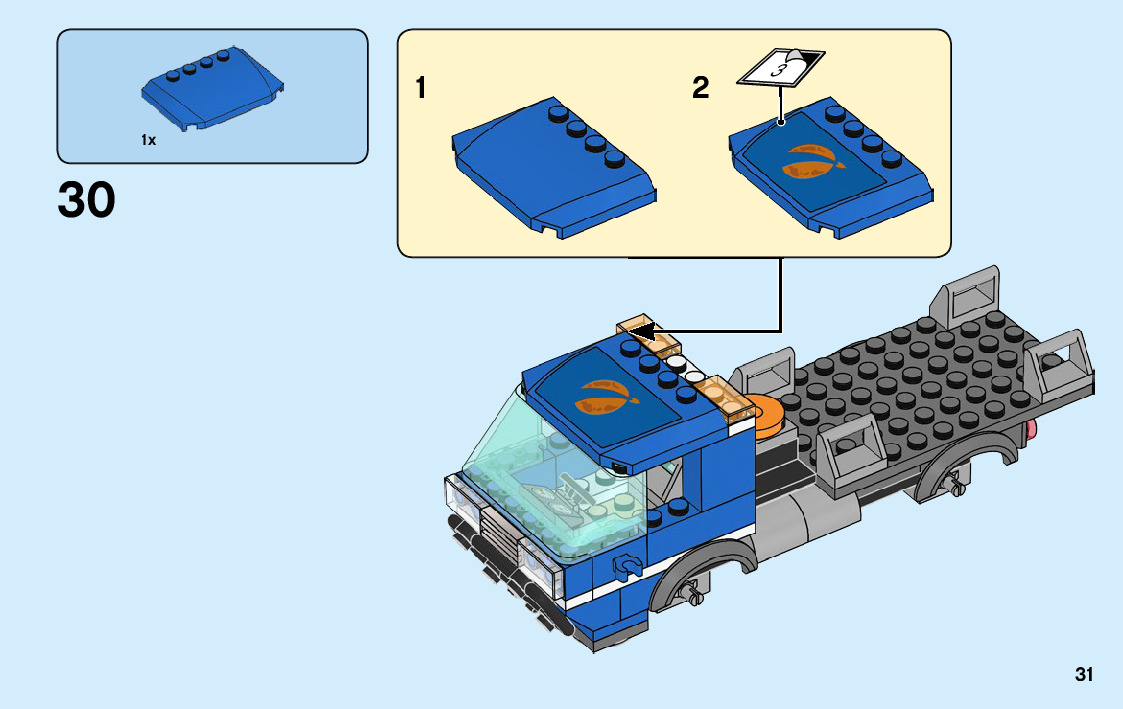 1x

30

1

2

3

31