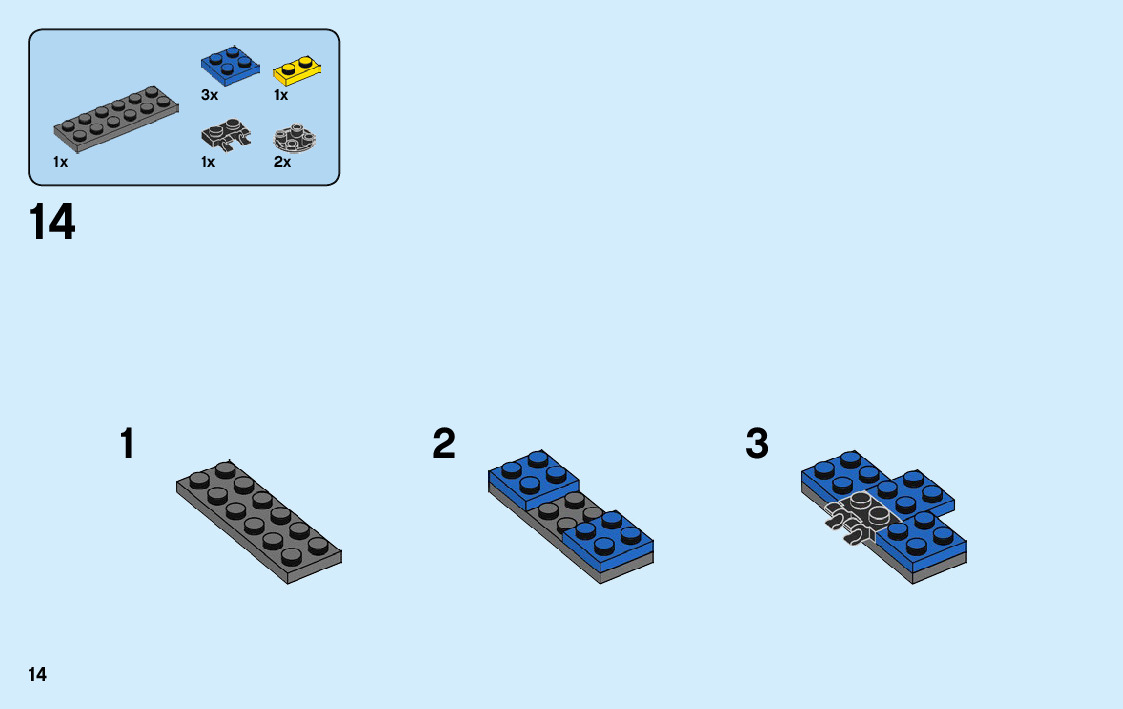 3x 1x
1x 1x 2x

14

1

2

3

14